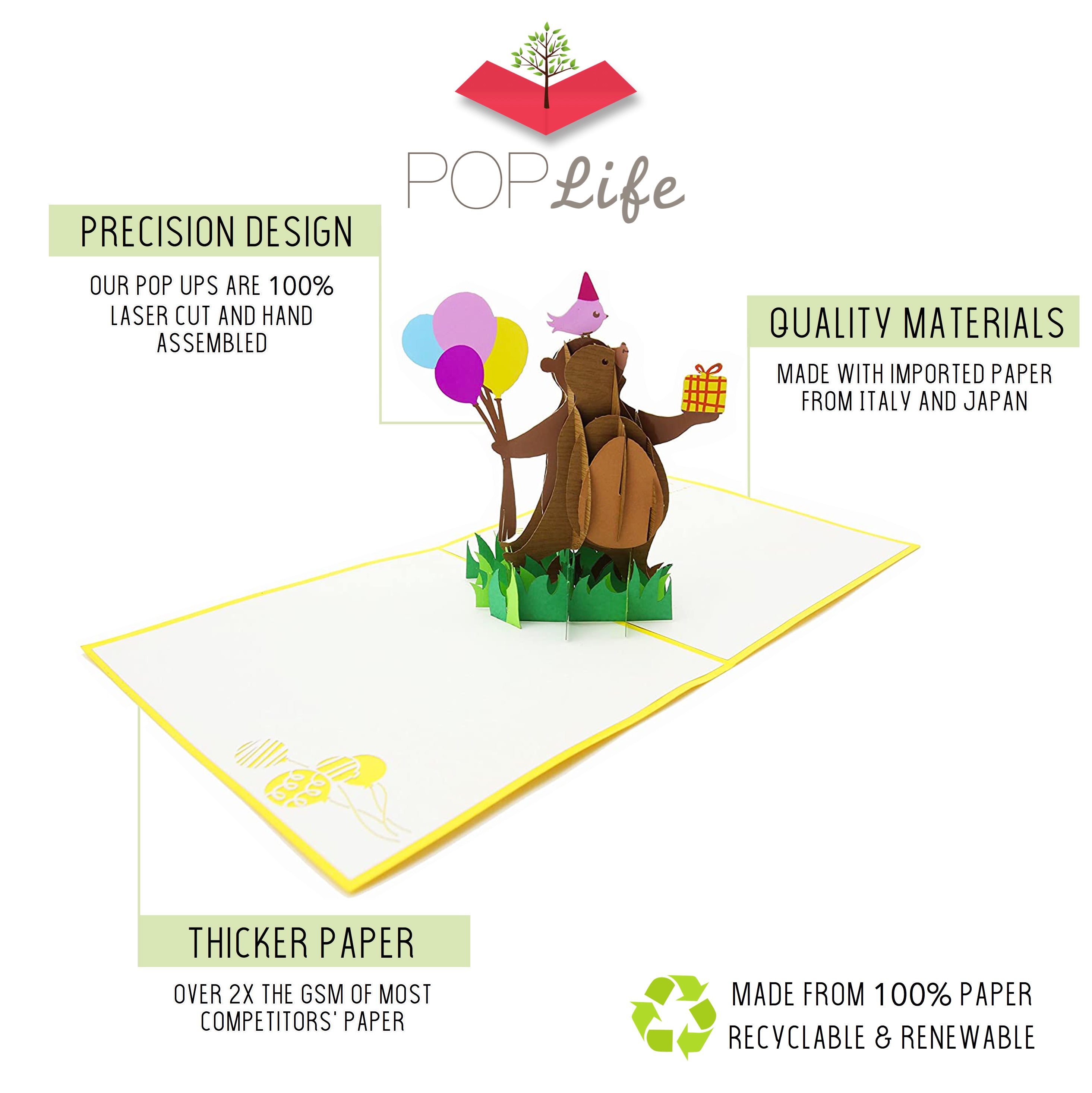 POP Life

PRECISION DESIGN

OUR POP UPS ARE 100% LASER CUT AND HAND ASSEMBLED

QUALITY MATERIALS

MADE WITH IMPORTED PAPER FROM ITALY AND JAPAN

THICKER PAPER

OVER 2X THE GSM OF MOST COMPETITORS' PAPER

MADE FROM 100% PAPER RECYCLABLE & RENEWABLE