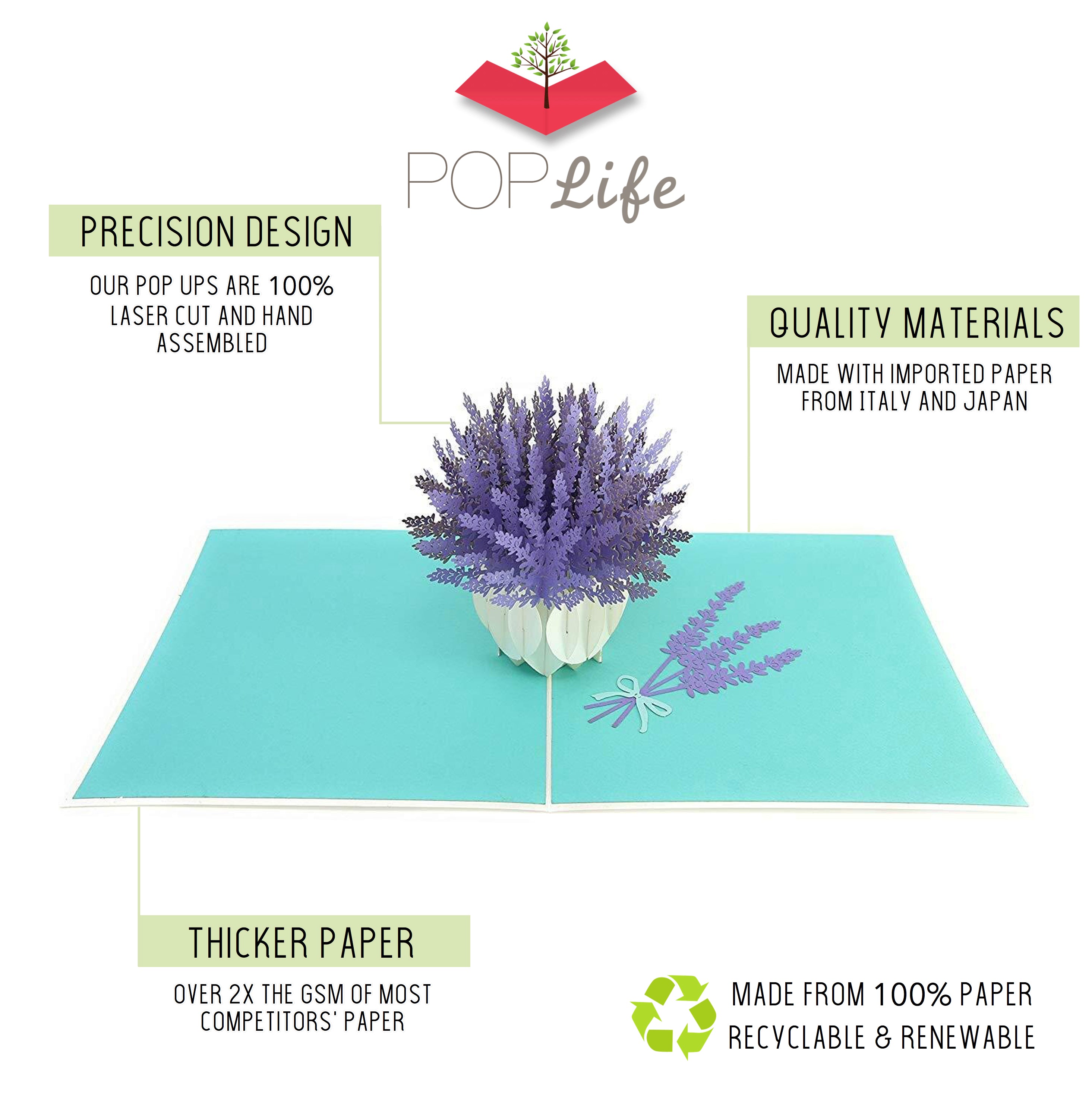 POP Life

PRECISION DESIGN

OUR POP UPS ARE 100% LASER CUT AND HAND ASSEMBLED

QUALITY MATERIALS

MADE WITH IMPORTED PAPER FROM ITALY AND JAPAN

THICKER PAPER

OVER 2X THE GSM OF MOST COMPETITORS' PAPER

MADE FROM 100% PAPER RECYCLABLE & RENEWABLE