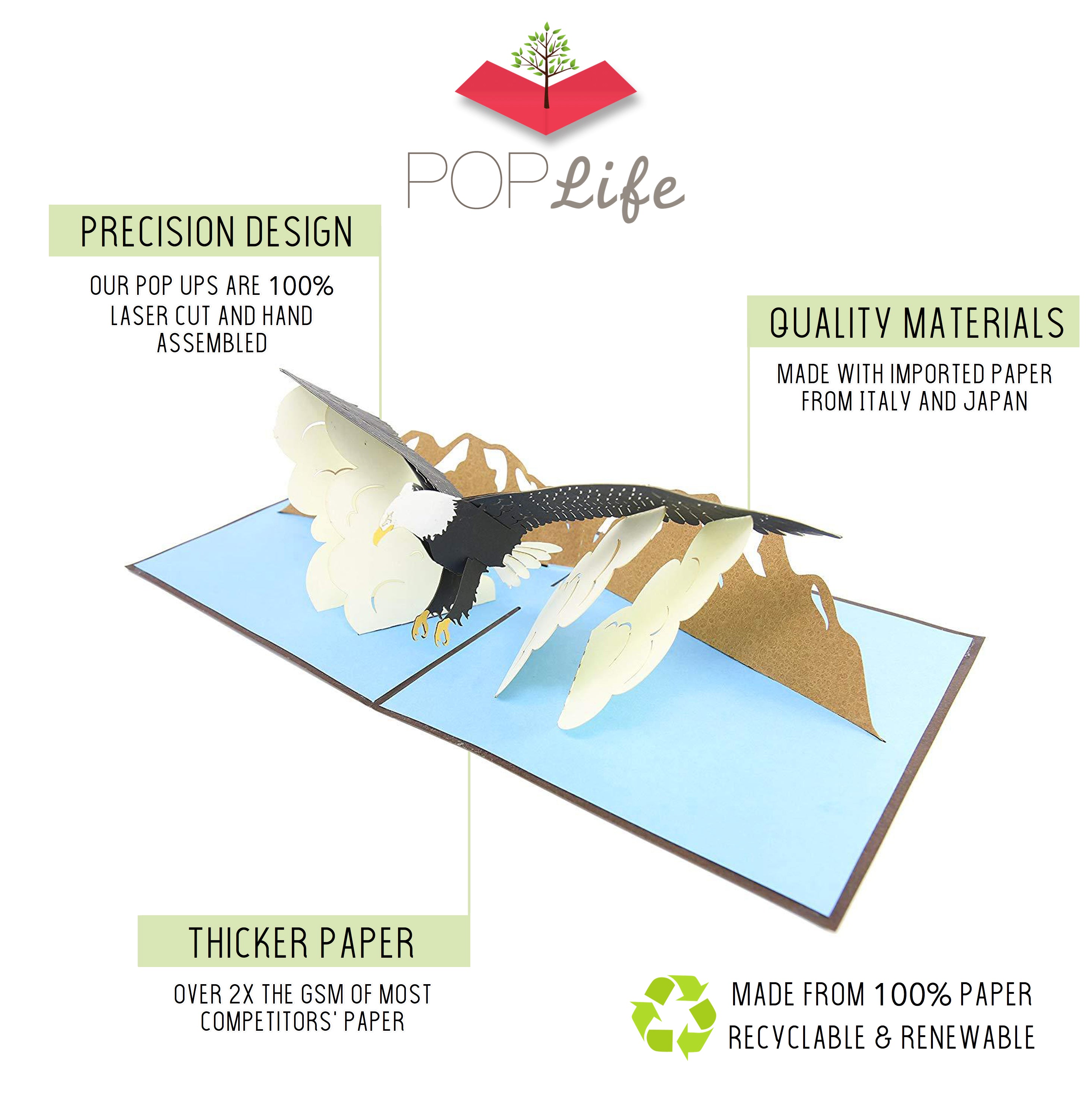 POP Life

PRECISION DESIGN

OUR POP UPS ARE 100% LASER CUT AND HAND ASSEMBLED

QUALITY MATERIALS

MADE WITH IMPORTED PAPER FROM ITALY AND JAPAN

THICKER PAPER

OVER 2X THE GSM OF MOST COMPETITORS' PAPER

MADE FROM 100% PAPER
RECYCLABLE & RENEWABLE