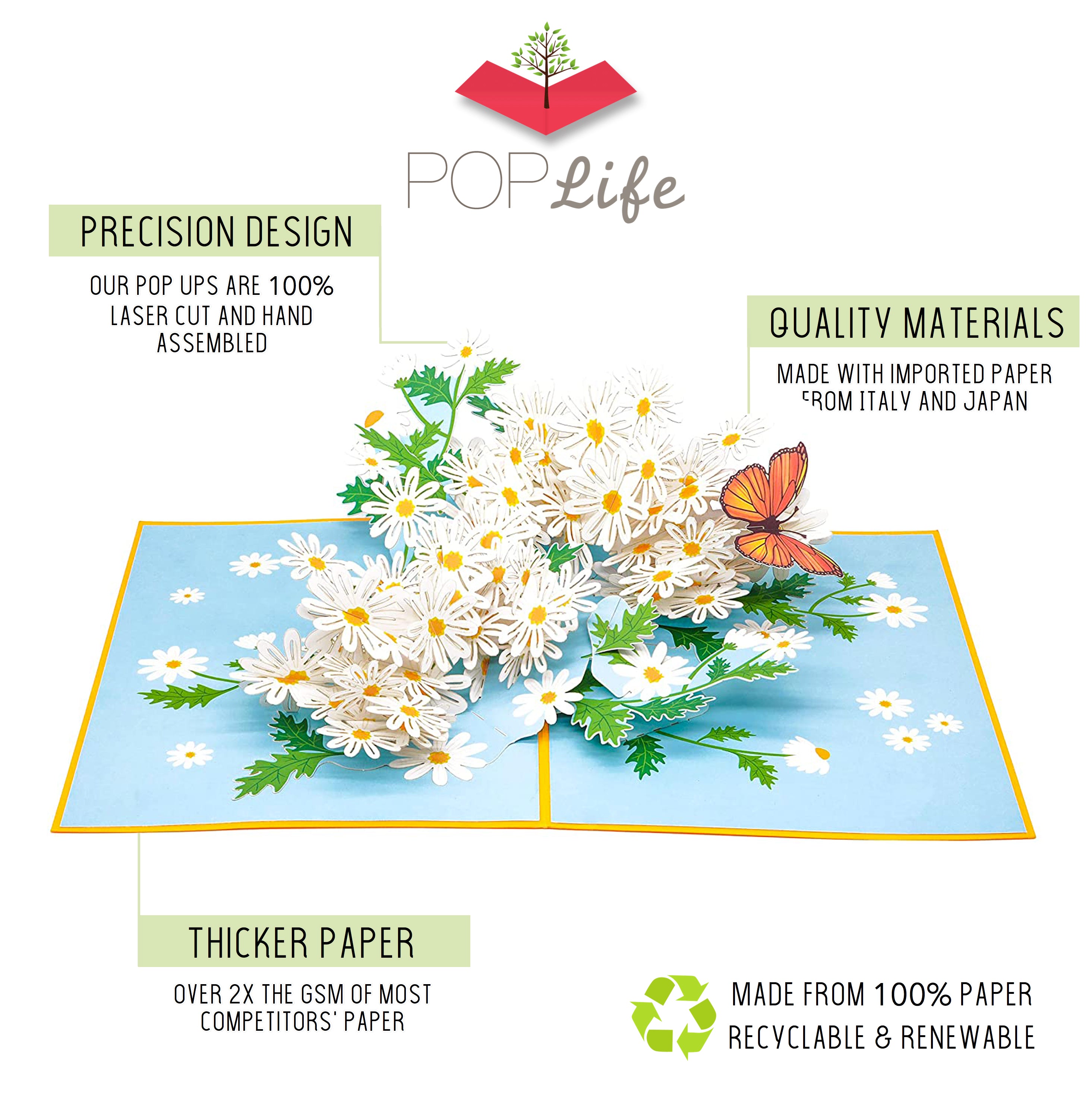 POP Life

PRECISION DESIGN

OUR POP UPS ARE 100% LASER CUT AND HAND ASSEMBLED

QUALITY MATERIALS

MADE WITH IMPORTED PAPER FROM ITALY AND JAPAN

THICKER PAPER

OVER 2X THE GSM OF MOST COMPETITORS' PAPER

MADE FROM 100% PAPER RECYCLABLE & RENEWABLE