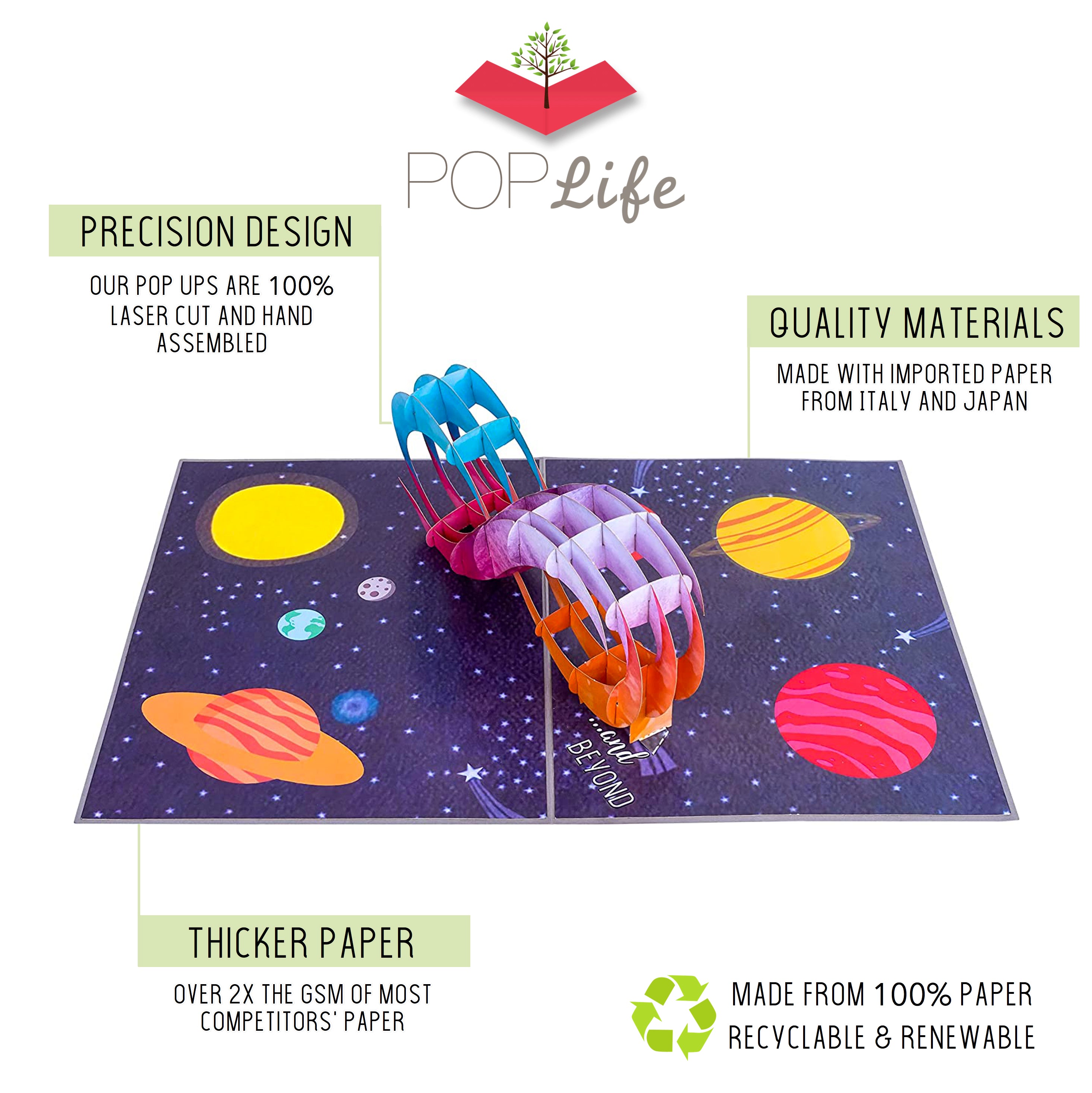 POP Life

PRECISION DESIGN

OUR POP UPS ARE 100% LASER CUT AND HAND ASSEMBLED

QUALITY MATERIALS

MADE WITH IMPORTED PAPER FROM ITALY AND JAPAN

...and BEYOND

THICKER PAPER

OVER 2X THE GSM OF MOST COMPETITORS' PAPER

MADE FROM 100% PAPER RECYCLABLE & RENEWABLE