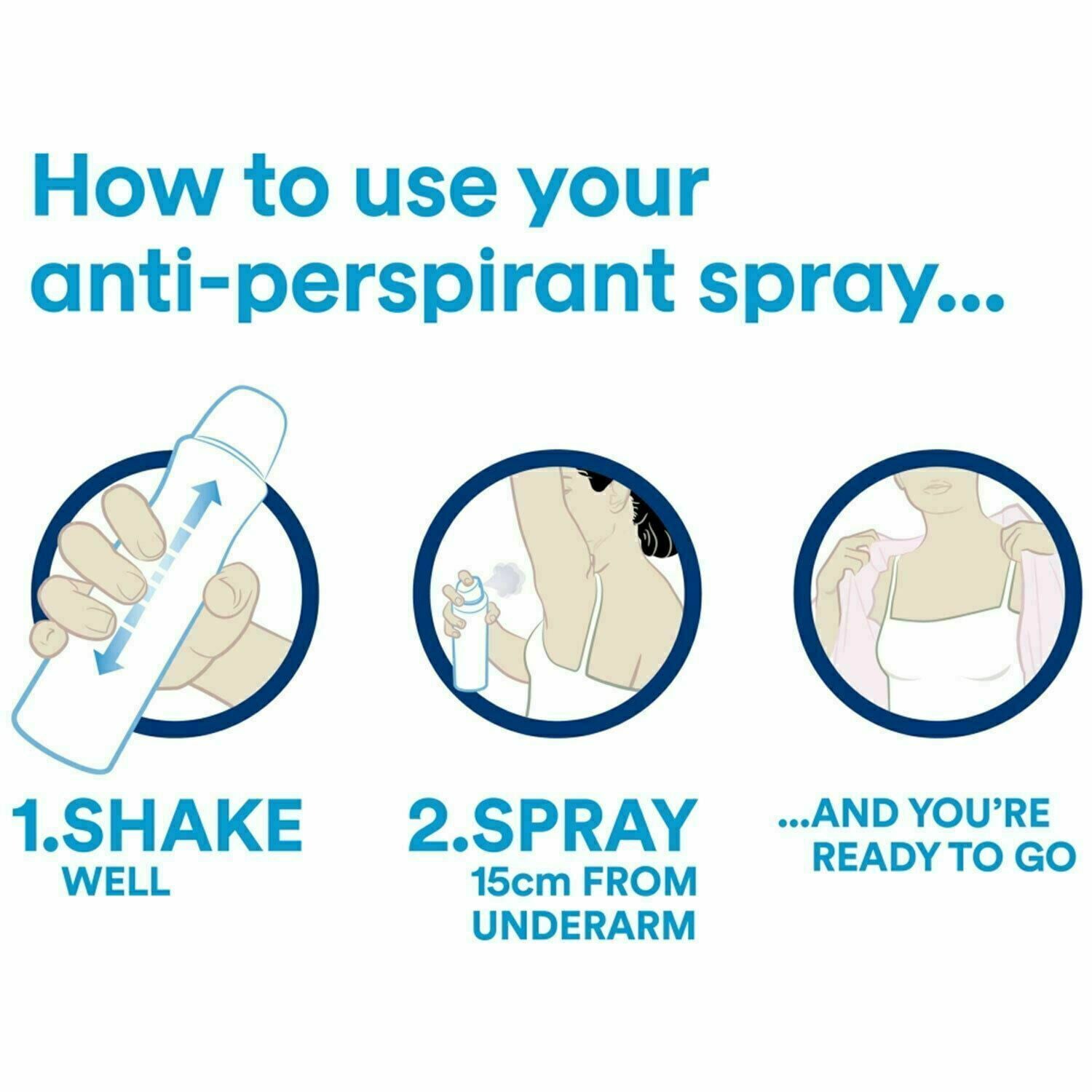 How to use your anti-perspirant spray...

1.SHAKE
WELL

2.SPRAY
15cm FROM UNDERARM

...AND YOU'RE READY TO GO