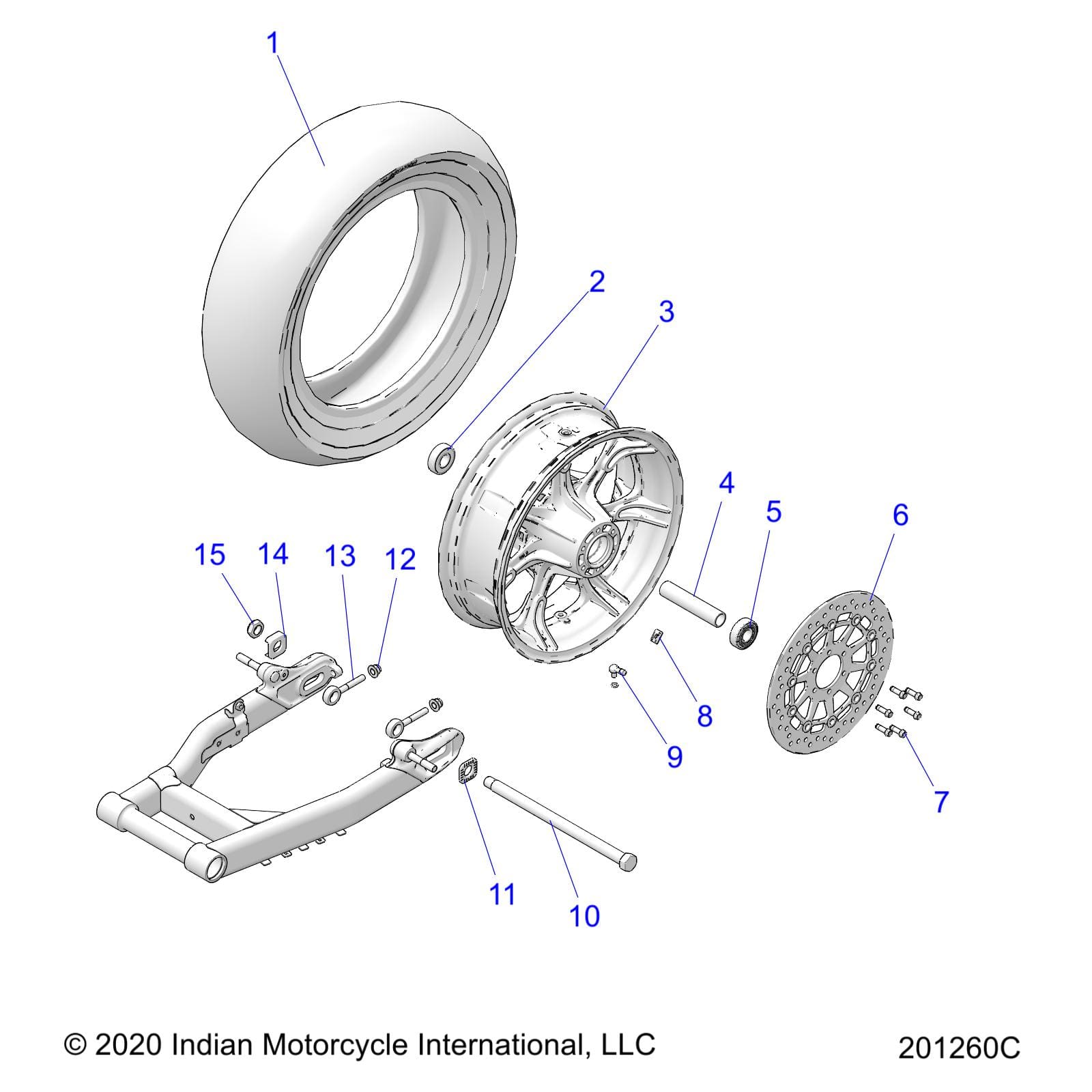 1

2

3

4

5

6

15

14

13

12

8

9

7

11

10

© 2020 Indian Motorcycle International, LLC

201260C