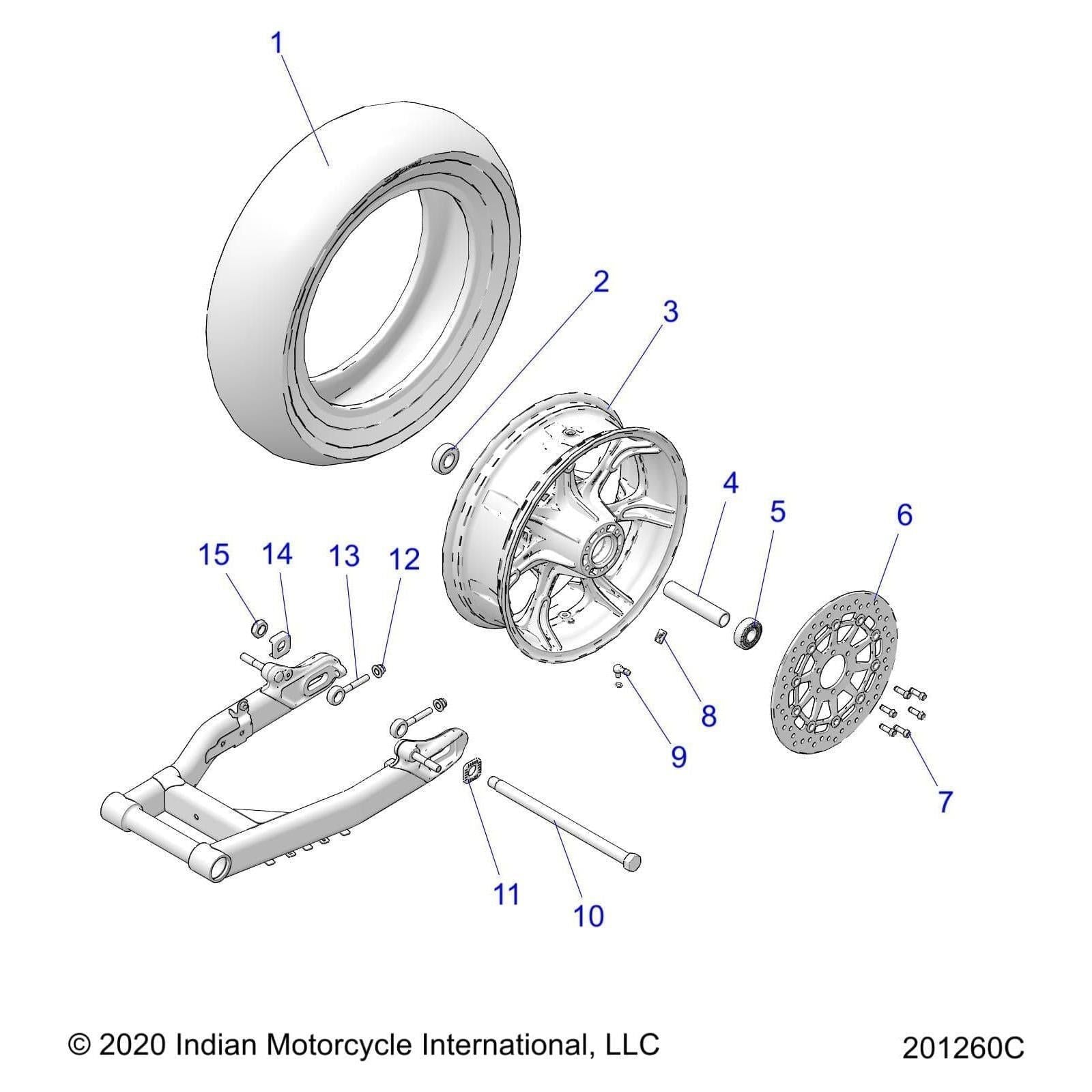 1

2

3

4

5

6

15 14 13 12

8

9

7

11

10

© 2020 Indian Motorcycle International, LLC

201260C