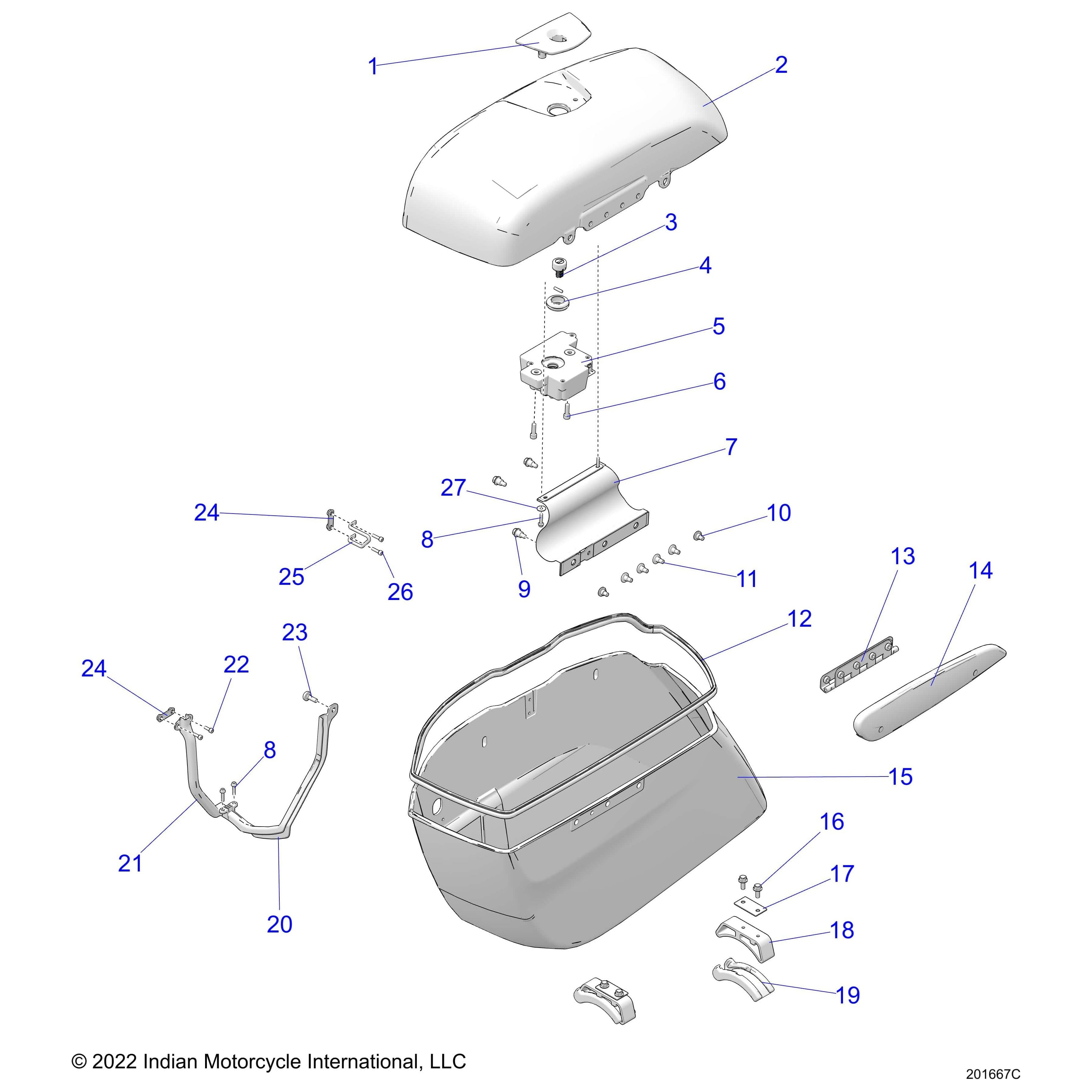 1
2
3
4
5
6
7
27
24
8
10
25
26
9
11
13
14
12
23
24
22
8
15
21
20
16
17
18
19

© 2022 Indian Motorcycle International, LLC

201667C