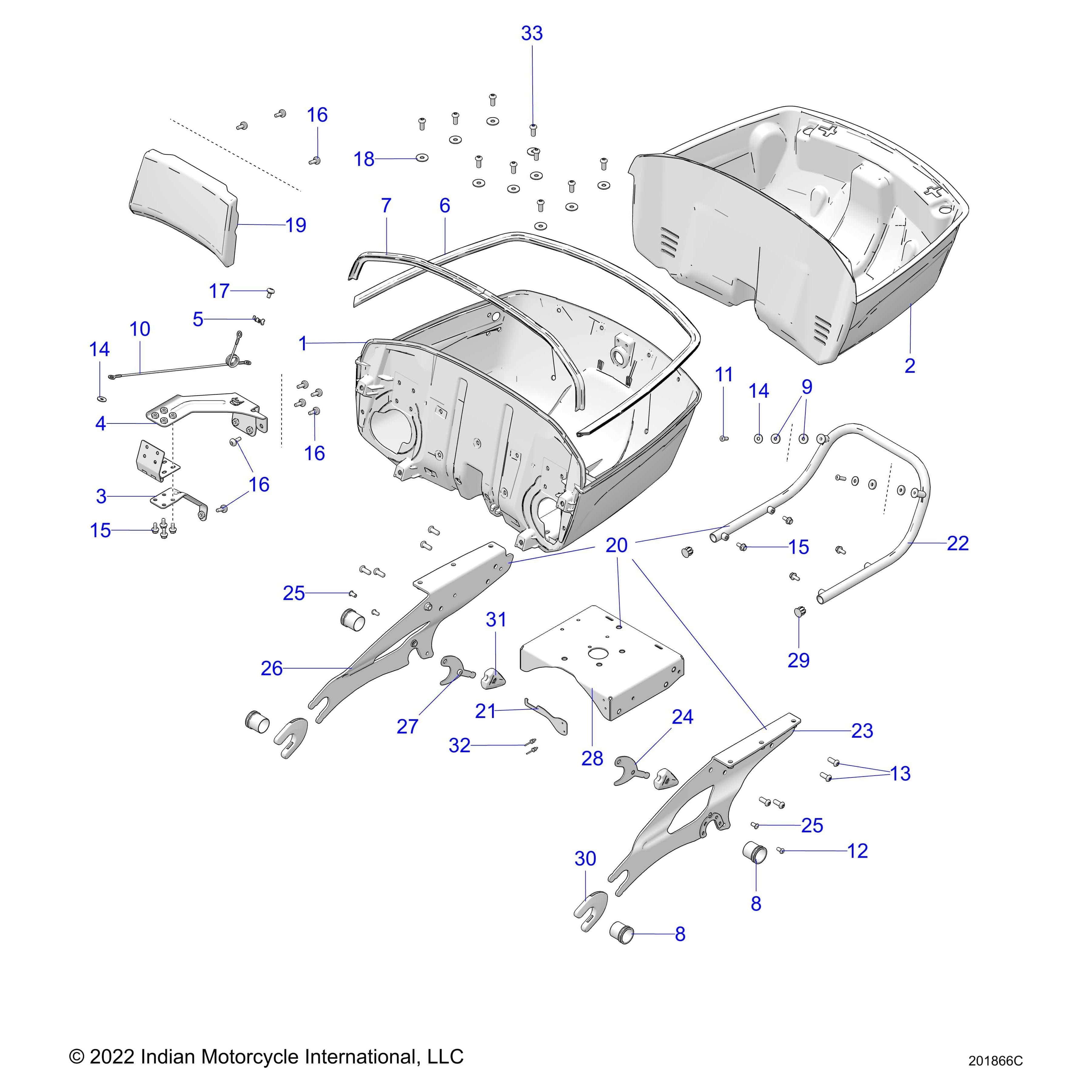 33
16
18
7
6
19
17
5
10
14
1
2
11
14
9
4
16
16
3
15
20
15
22
25
31
29
26
27
21
24
32
28
23
13
25
12
30
8
8

© 2022 Indian Motorcycle International, LLC
201866C