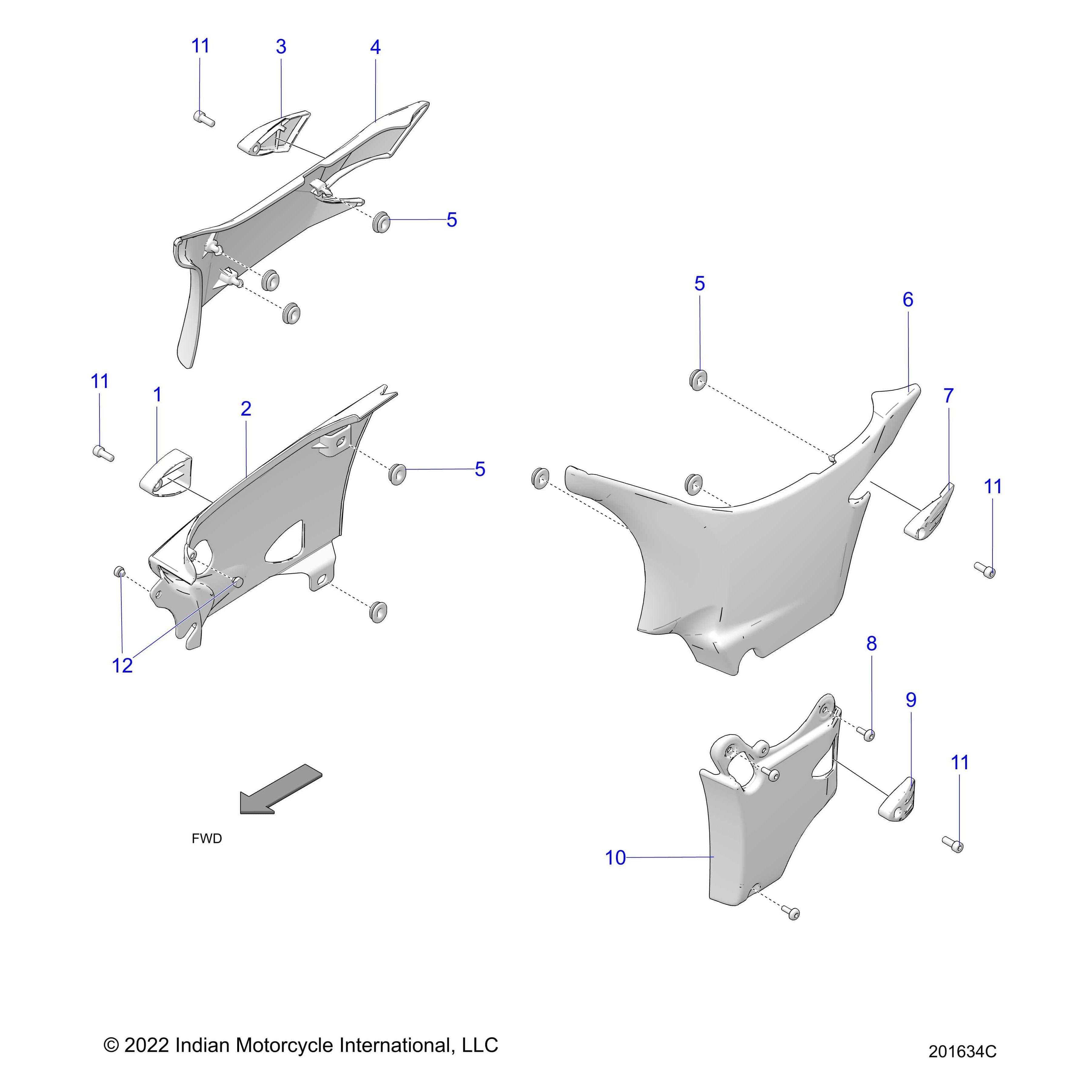 11
3
4
5
5
6
11
1
2
7
5
11
12
8
9
11
FWD
10
© 2022 Indian Motorcycle International, LLC
201634C