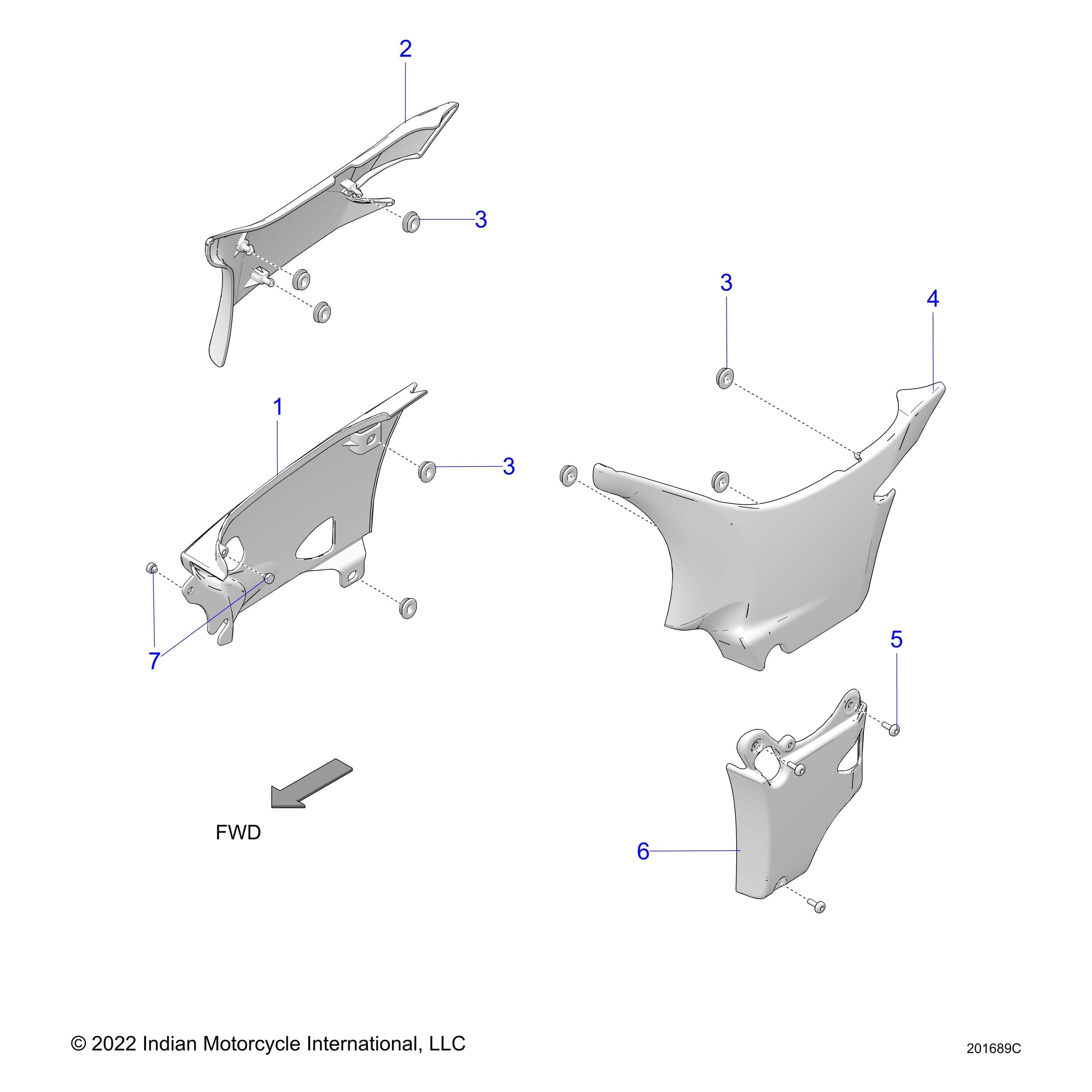 2

3

3

4

1

3

7

5

FWD

6

© 2022 Indian Motorcycle International, LLC

201689C