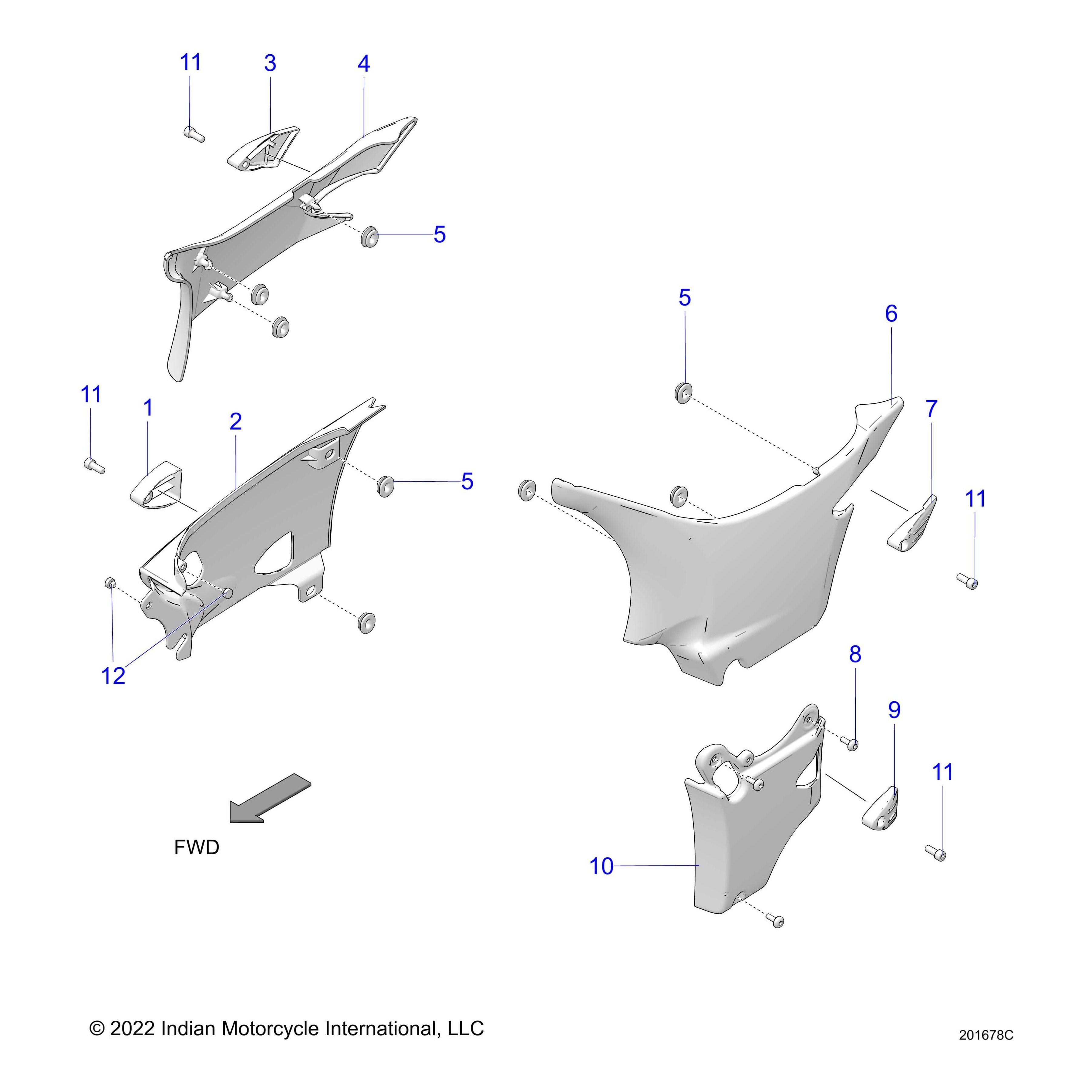 11
3
4
5
5
6
11
1
2
7
5
11
12
8
9
11
FWD
10
© 2022 Indian Motorcycle International, LLC
201678C