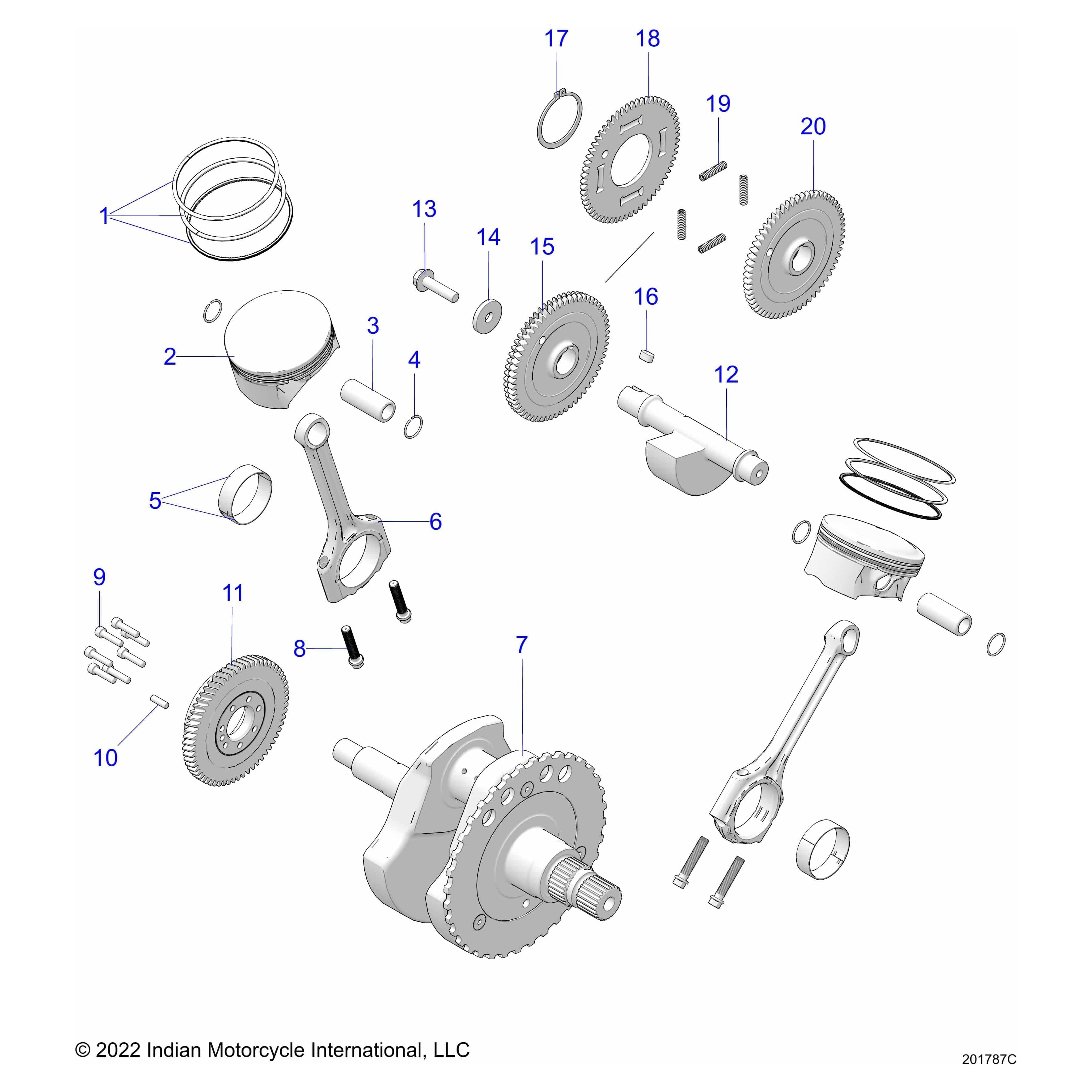 17
18
19
20
1
13
14
15
16
2
3
4
12
5
6
9
11
8
7
10

© 2022 Indian Motorcycle International, LLC

201787C