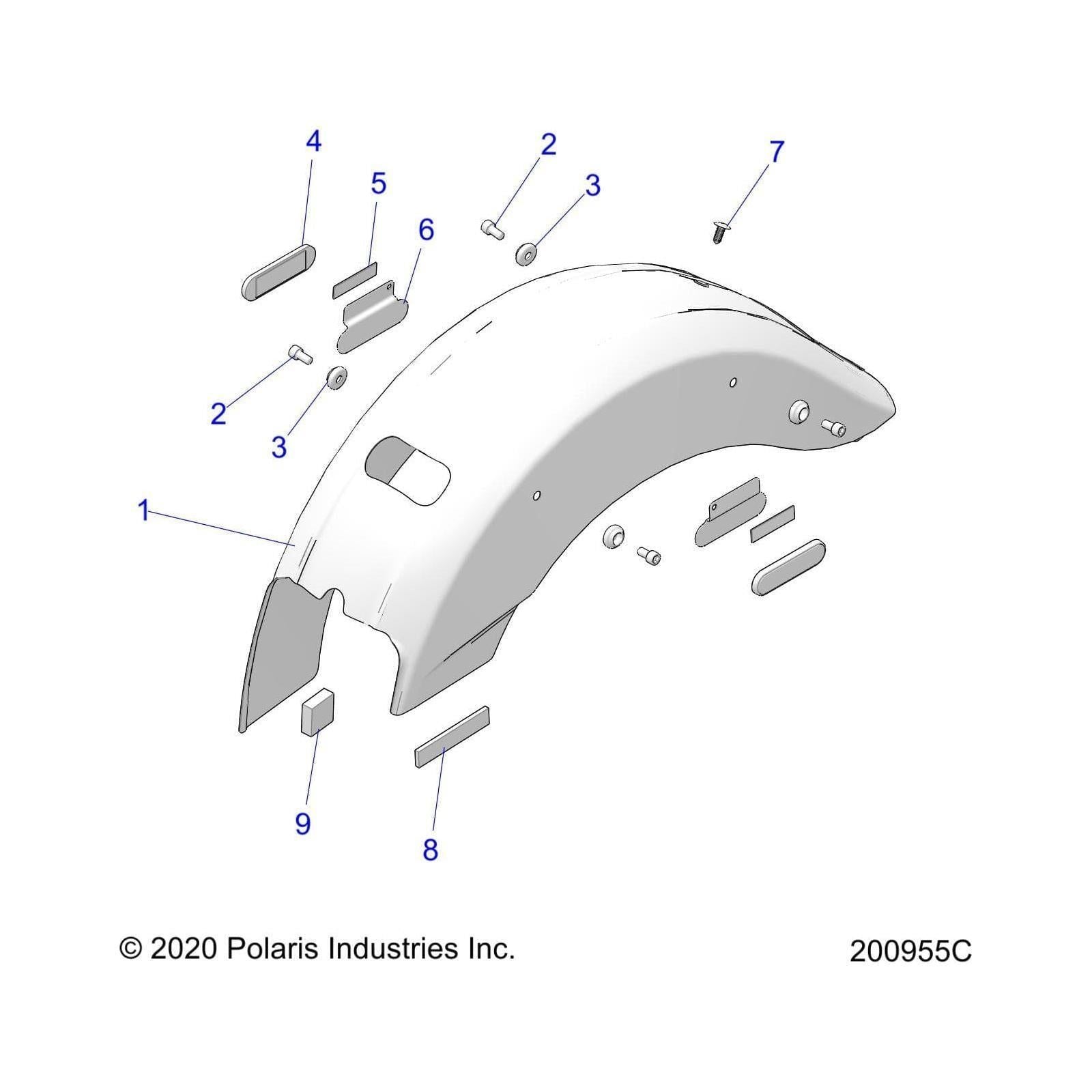 4
5
6
2
3
7
2
3
1
9
8

© 2020 Polaris Industries Inc.

200955C