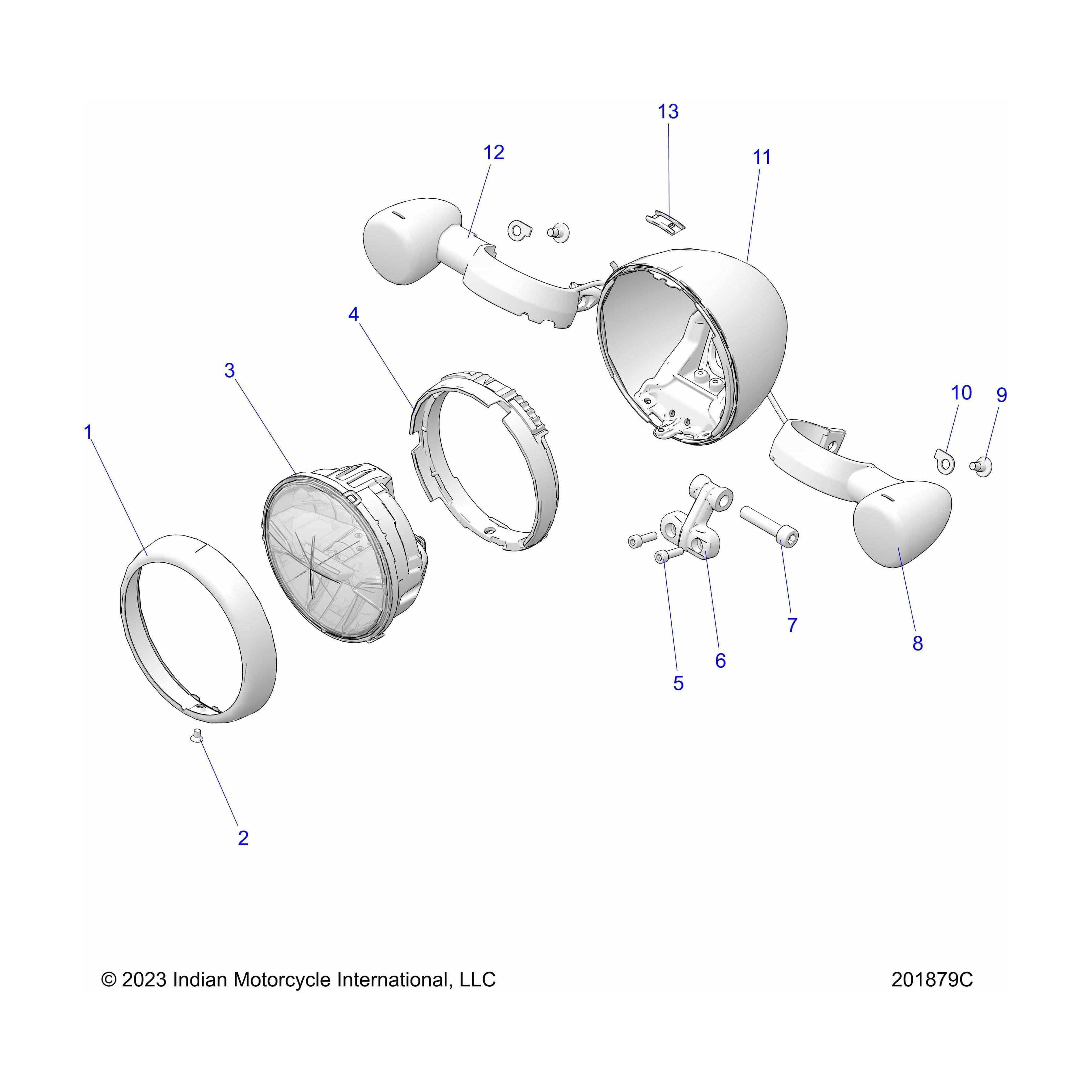 13

12

11

4

3

10

9

1

7

8

6

5

2

© 2023 Indian Motorcycle International, LLC

201879C