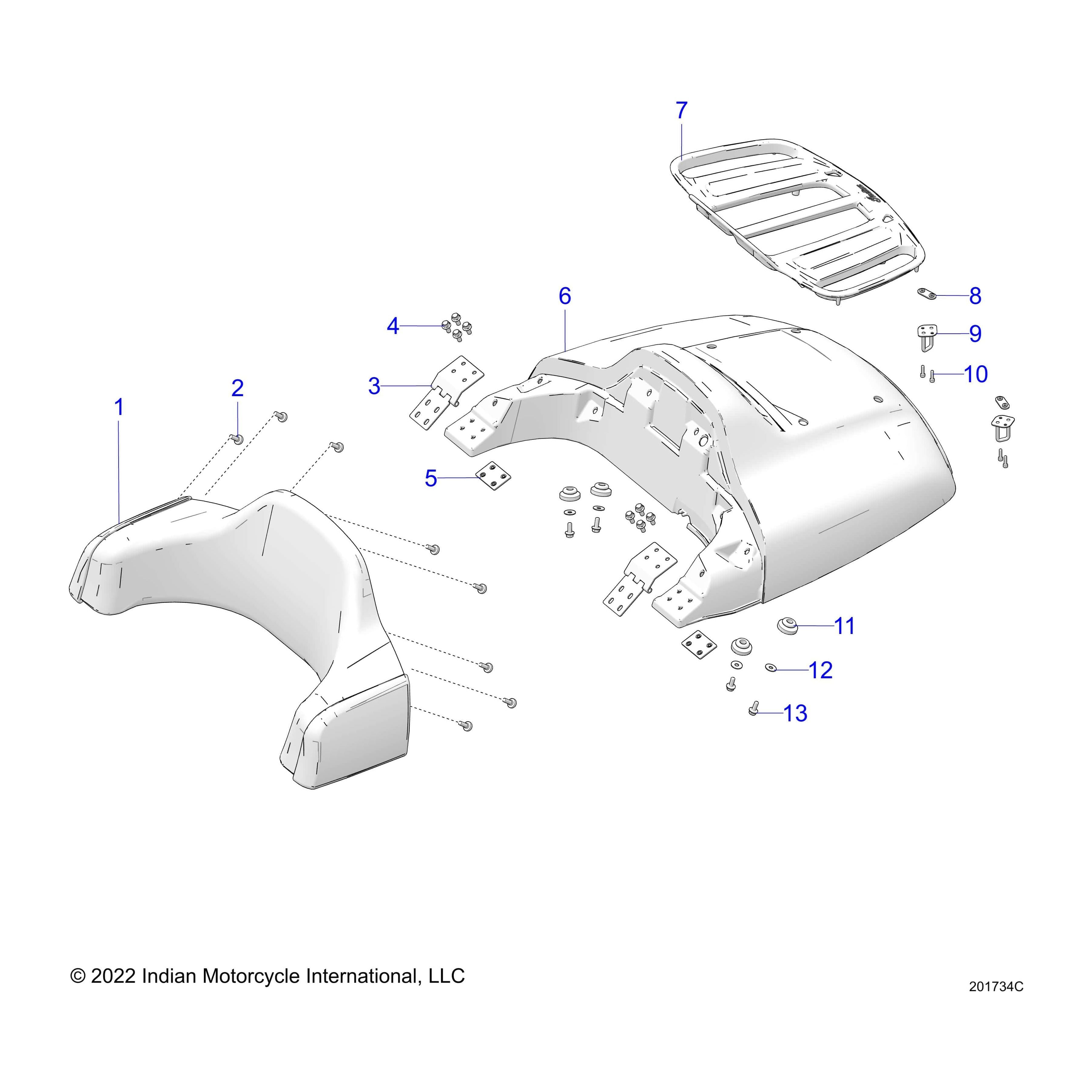 7

6

8

4

9

3

10

2

1

5

11

12

13

© 2022 Indian Motorcycle International, LLC

201734C