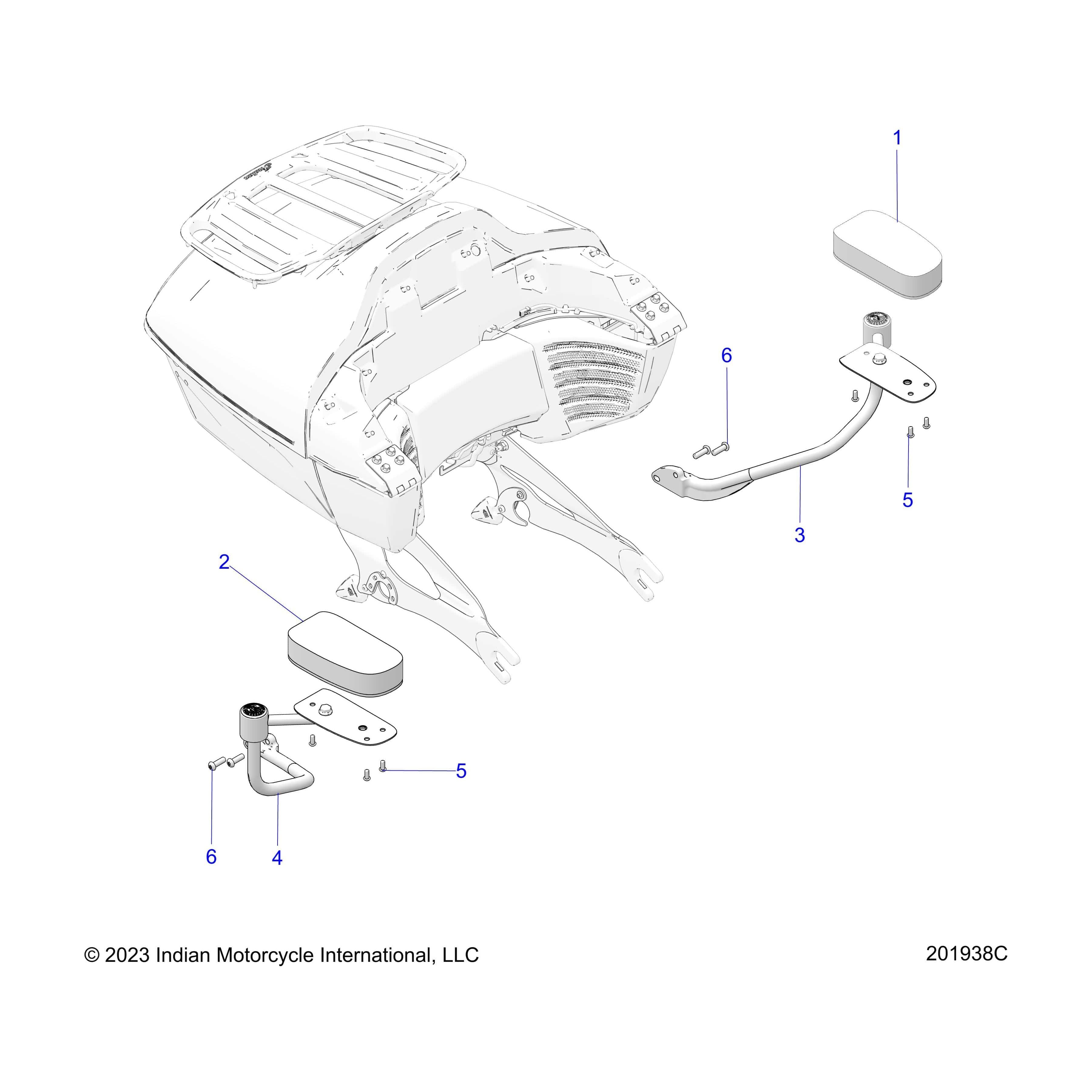 1

6

5

3

2

5

6

4

© 2023 Indian Motorcycle International, LLC

201938C