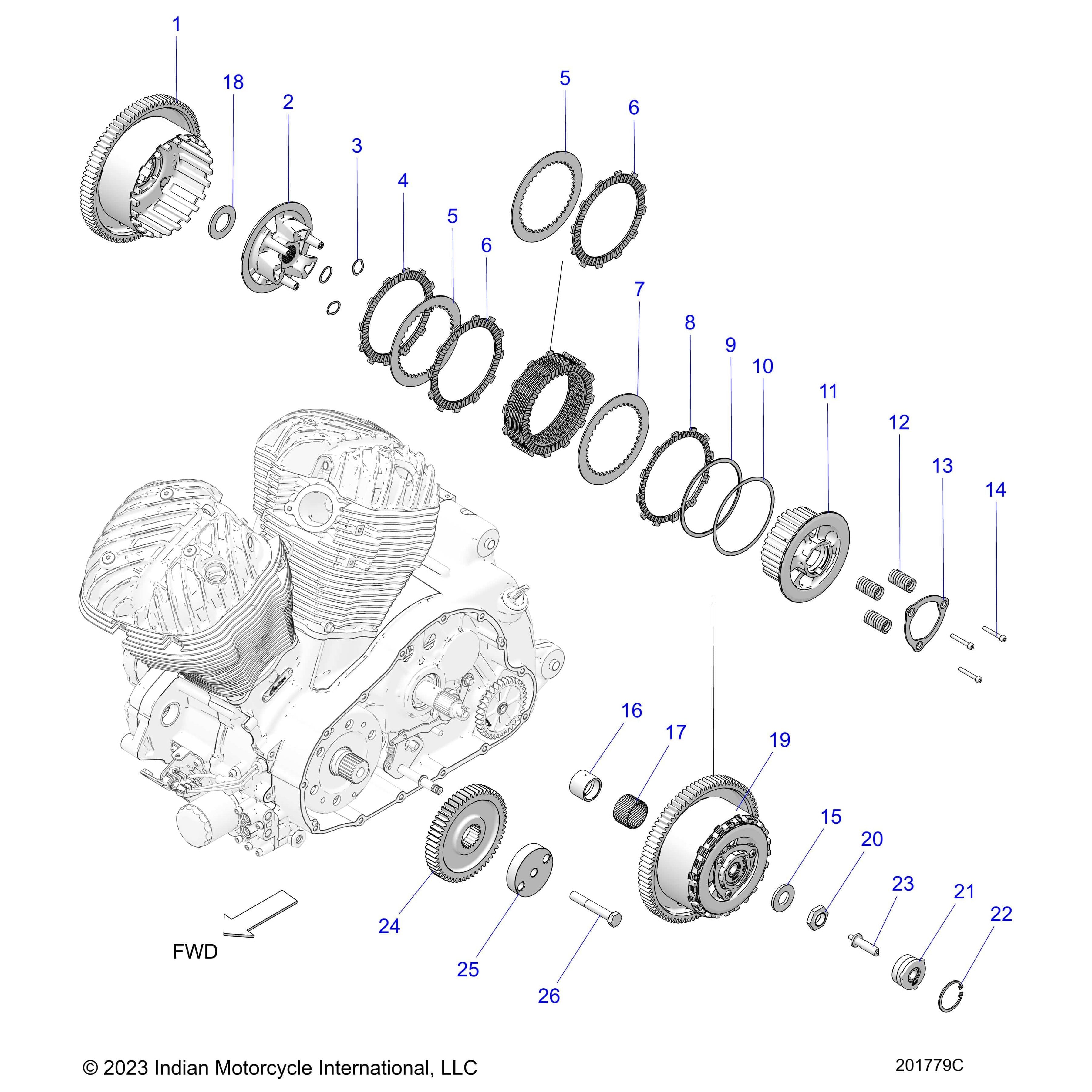 1
18
2
3
4
5
6
5
6
7
8
9
10
11
12
13
14
16
17
19
15
20
23
21
22
24
25
26
FWD

© 2023 Indian Motorcycle International, LLC
201779C