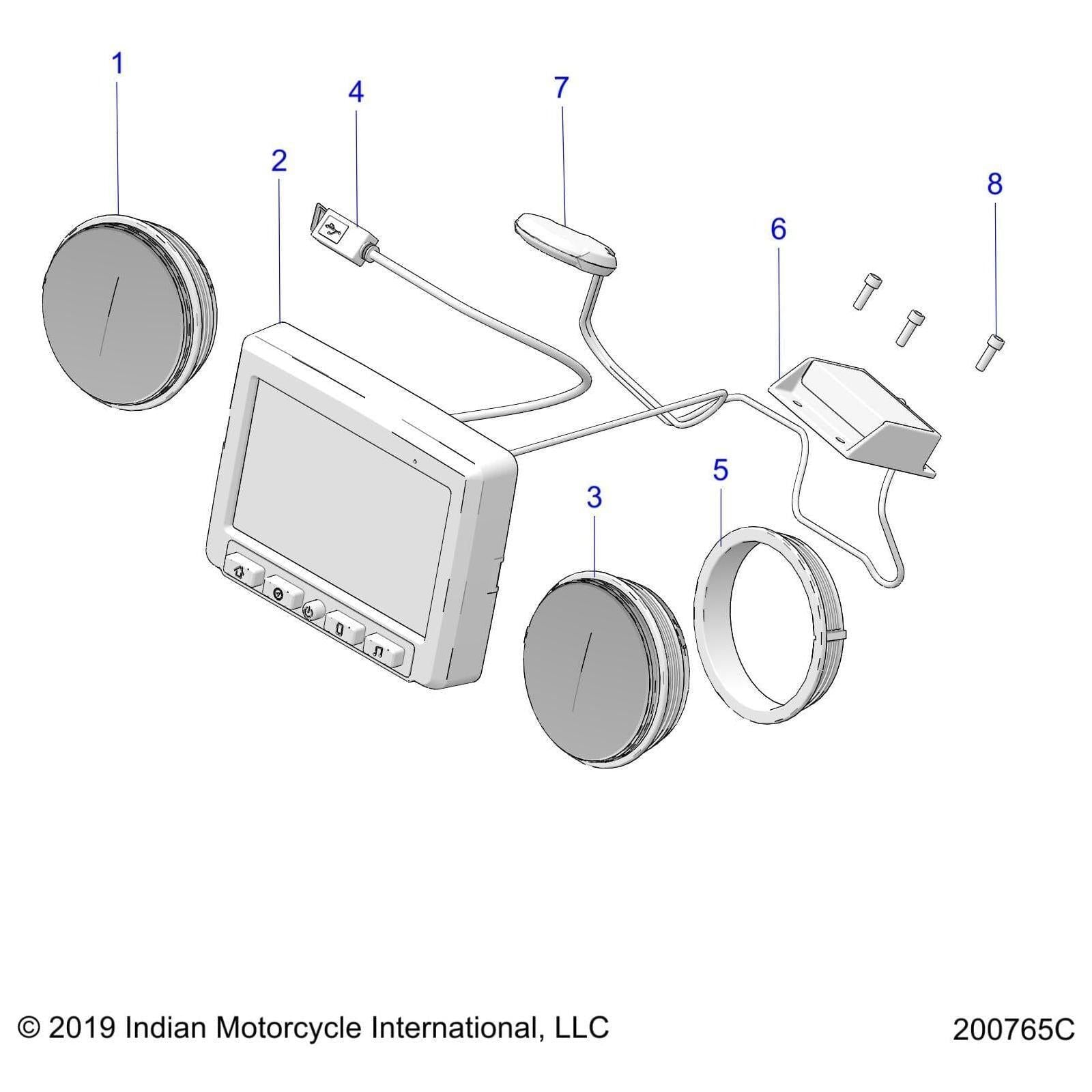 1

4

7

2

8

6

5

3

© 2019 Indian Motorcycle International, LLC

200765C