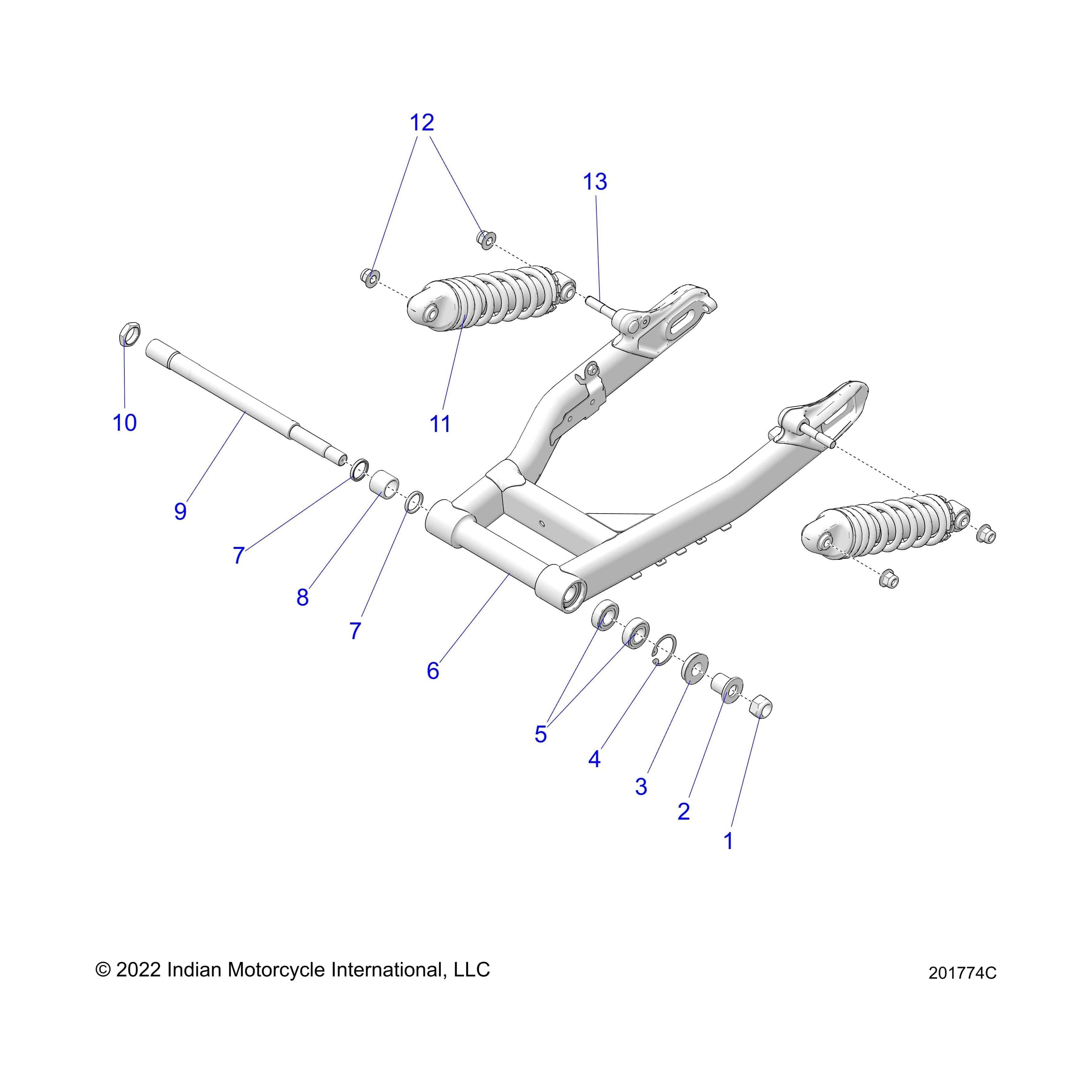 12

13

10

11

9

7

8

7

6

5

4

3

2

1

© 2022 Indian Motorcycle International, LLC

201774C