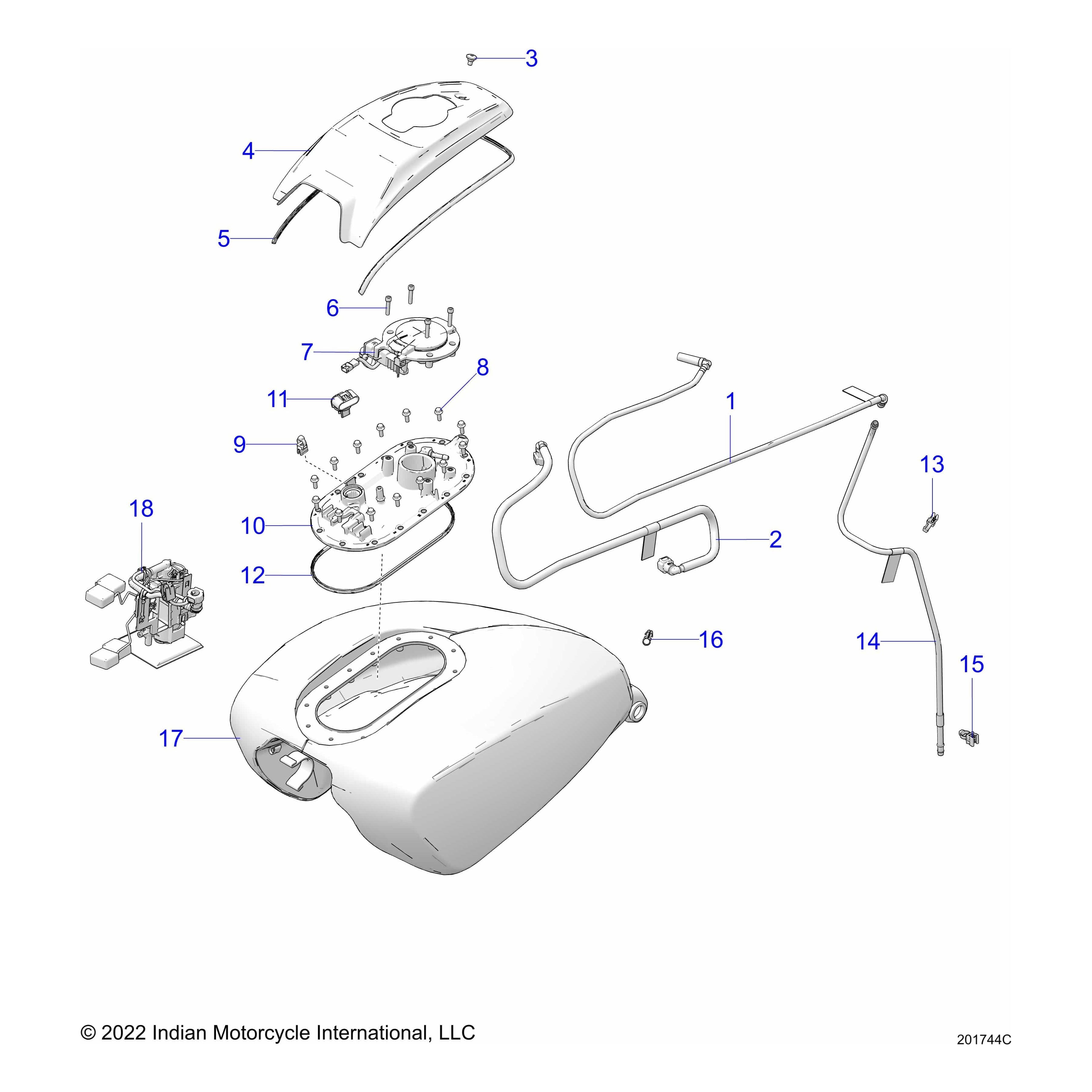 3
4
5
6
7
8
11
1
9
13
18
10
2
12
16
14
15
17

© 2022 Indian Motorcycle International, LLC

201744C