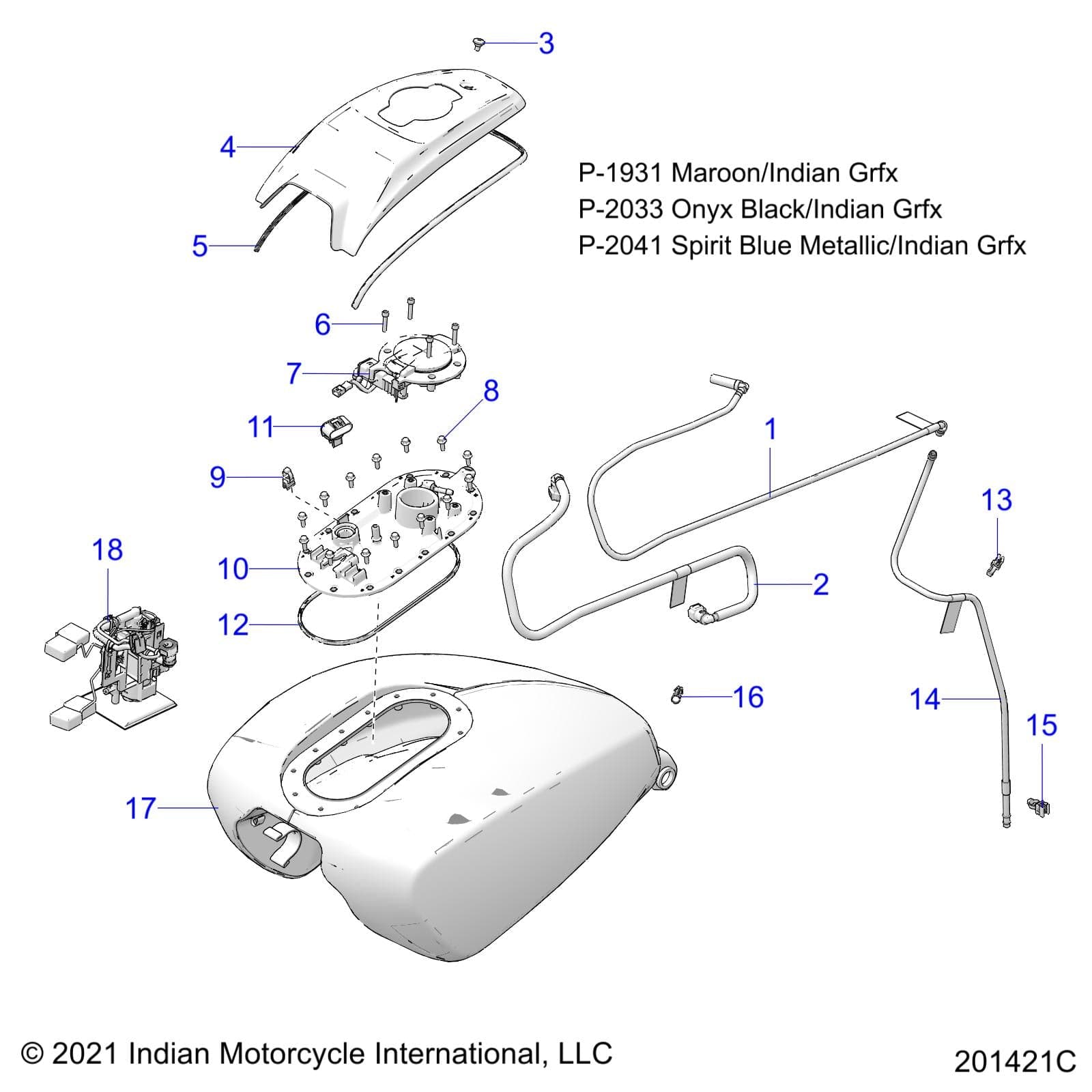 3

4

P-1931 Maroon/Indian Grfx
P-2033 Onyx Black/Indian Grfx
P-2041 Spirit Blue Metallic/Indian Grfx

5

6

7

8

11

1

9

13

18

10

2

12

16

14

15

17

© 2021 Indian Motorcycle International, LLC

201421C