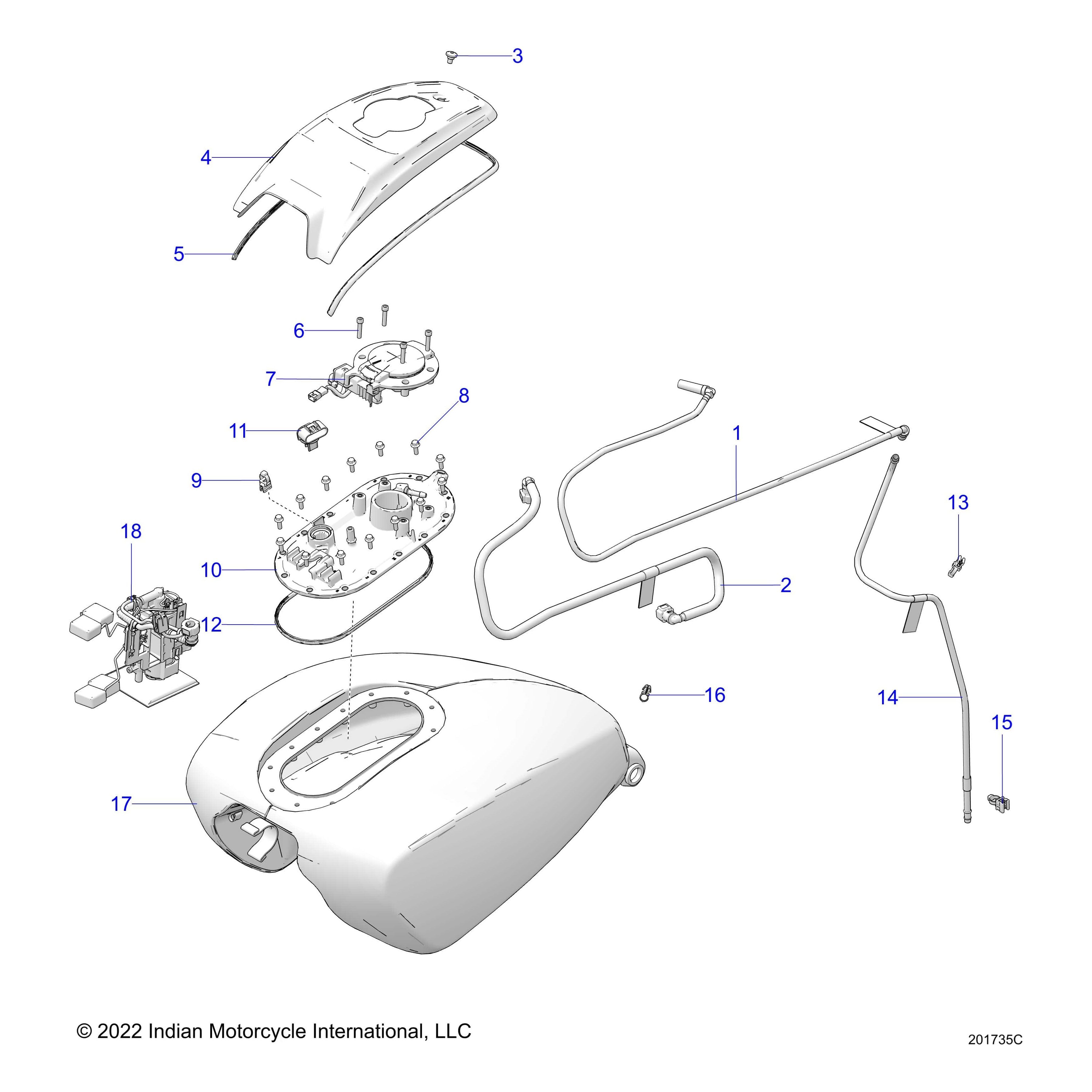 3
4
5
6
7
8
11
1
9
13
18
10
2
12
16
14
15
17

© 2022 Indian Motorcycle International, LLC

201735C