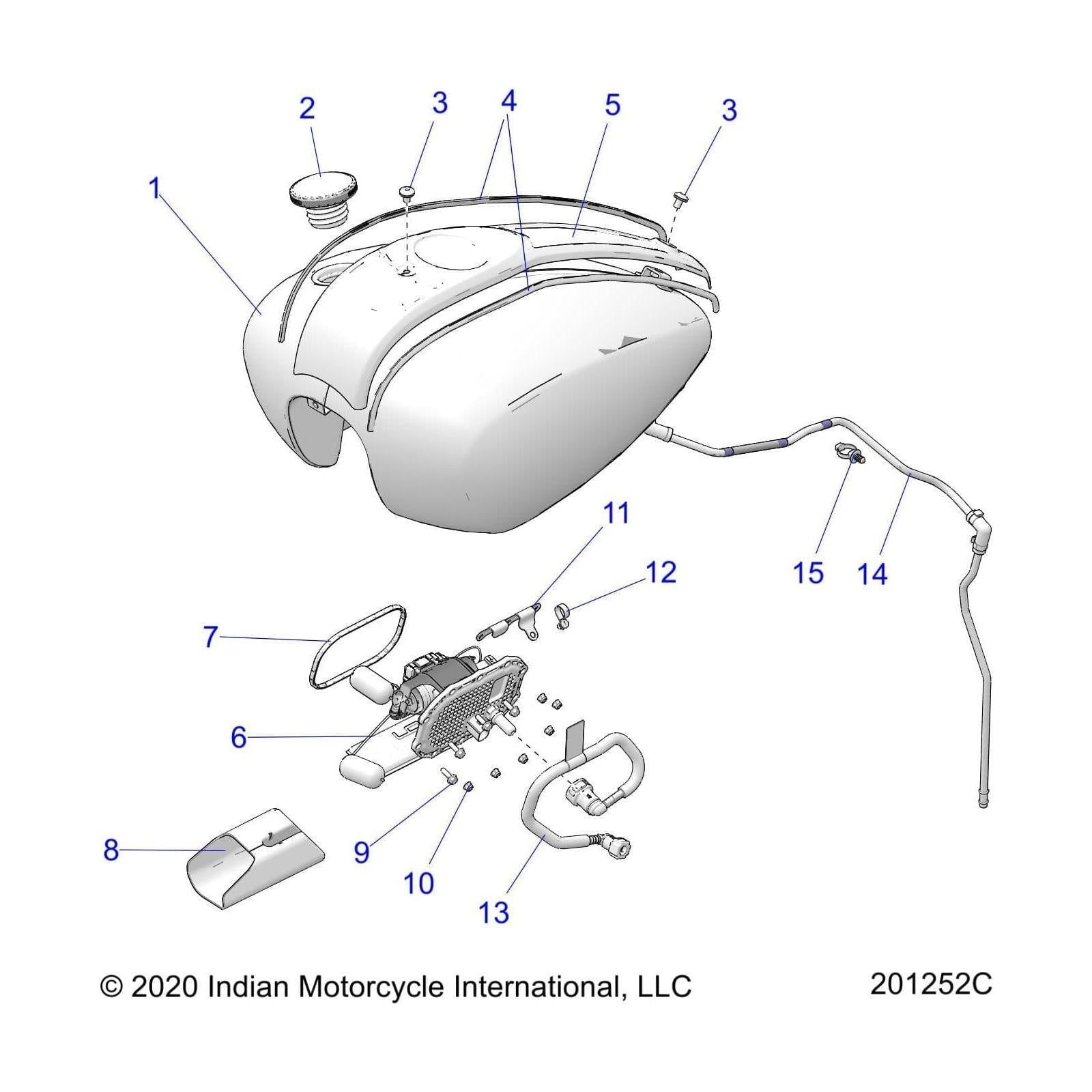 2
3
4
5
3
1
11
12
15
14
7
6
8
9
10
13

© 2020 Indian Motorcycle International, LLC

201252C