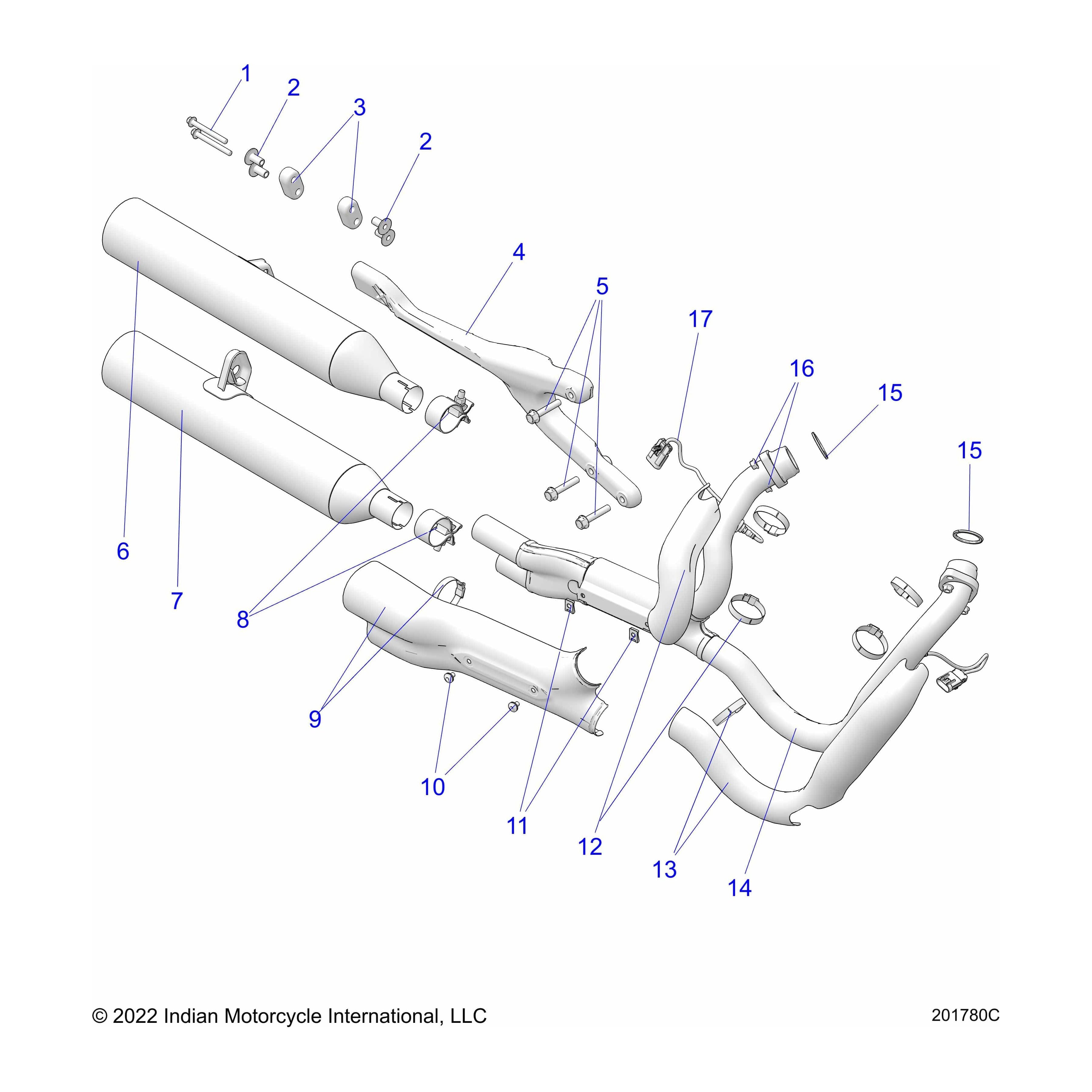 1
2
3
2
4
5
17
16
15
15
6
7
8
9
10
11
12
13
14

© 2022 Indian Motorcycle International, LLC

201780C