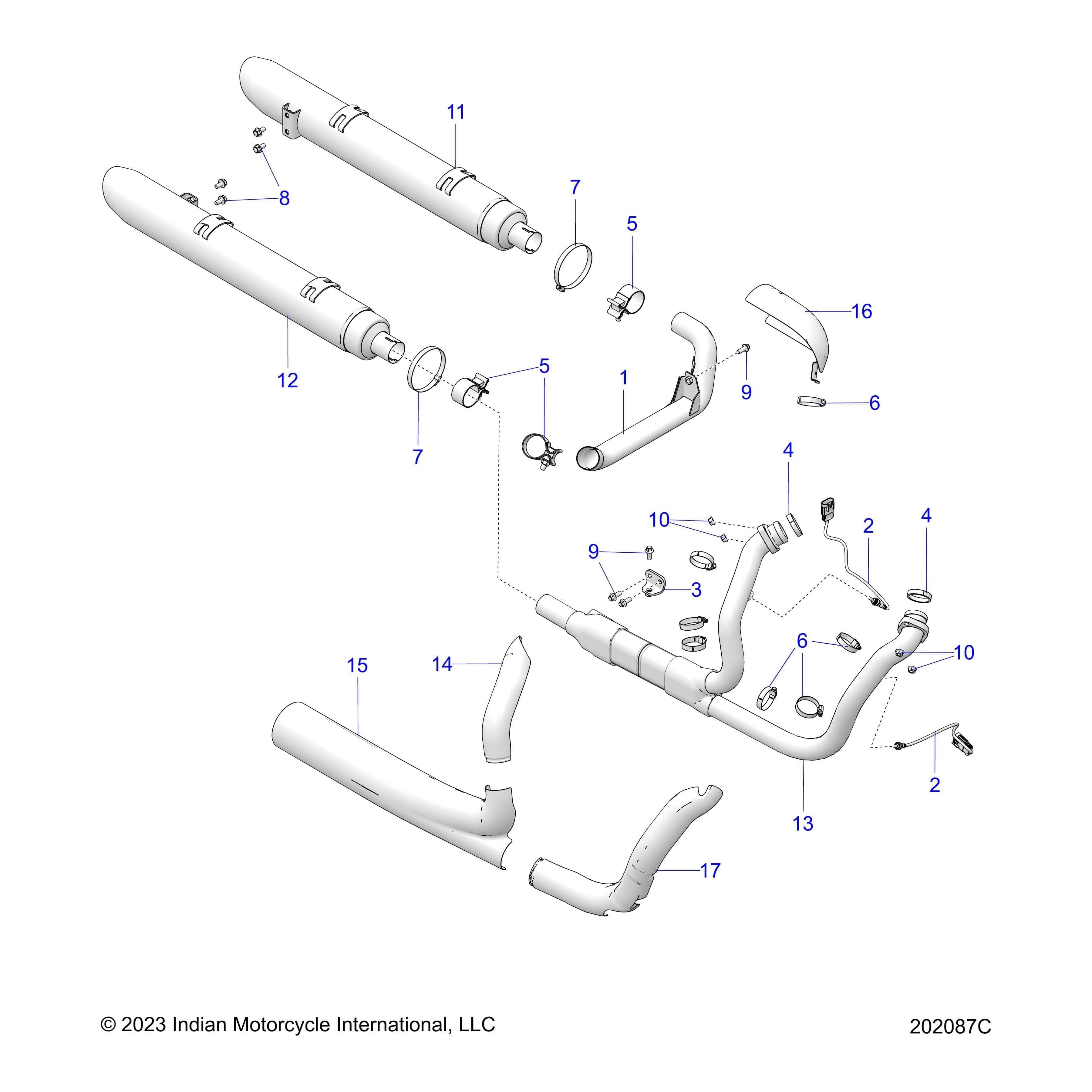 11
8
7
5
16
12
5
1
9
6
7
4
10
2
4
9
3
6
10
15
14
2
13
17

© 2023 Indian Motorcycle International, LLC

202087C