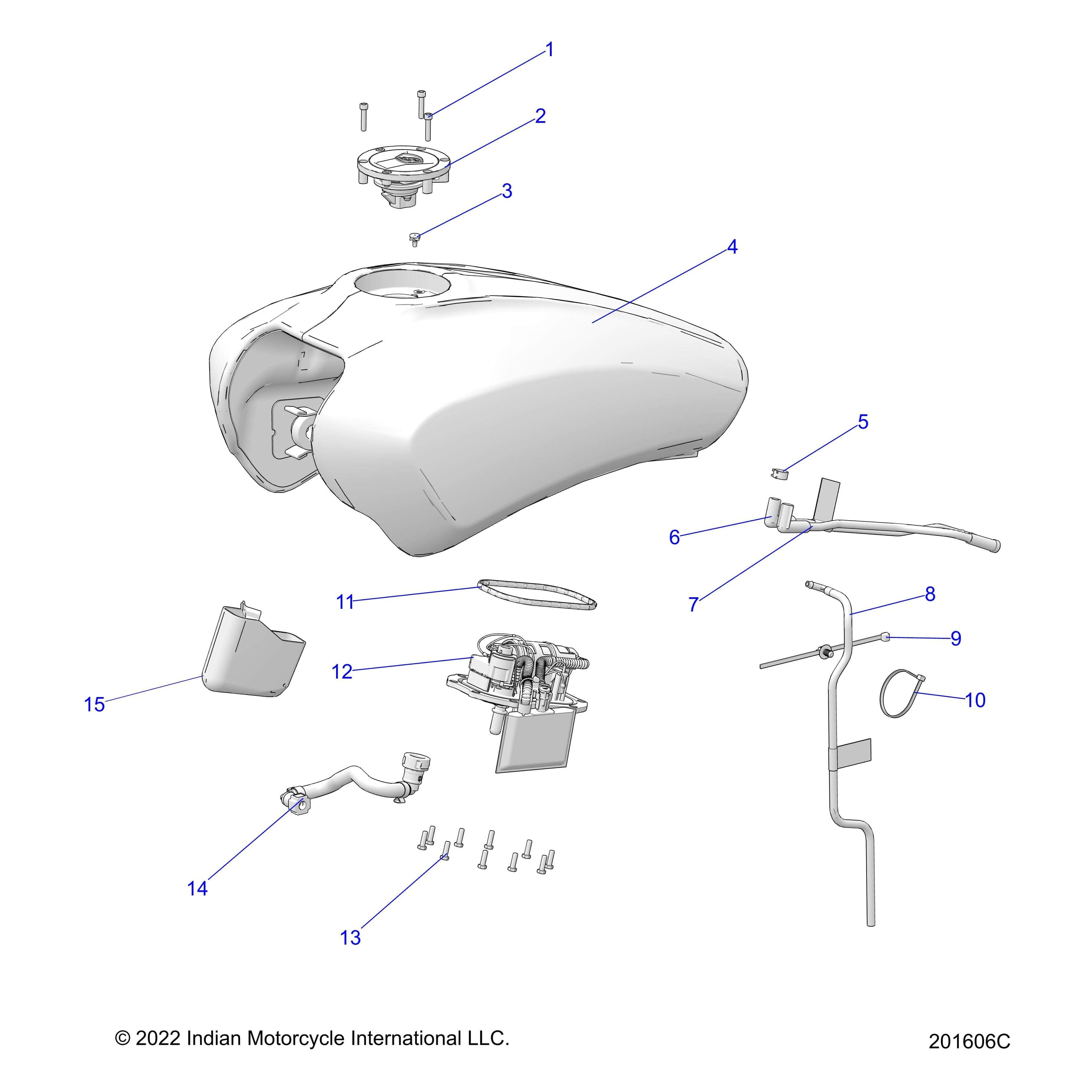 1
2
3
4
5
6
7
8
9
10
11
12
15
14
13

© 2022 Indian Motorcycle International LLC.

201606C