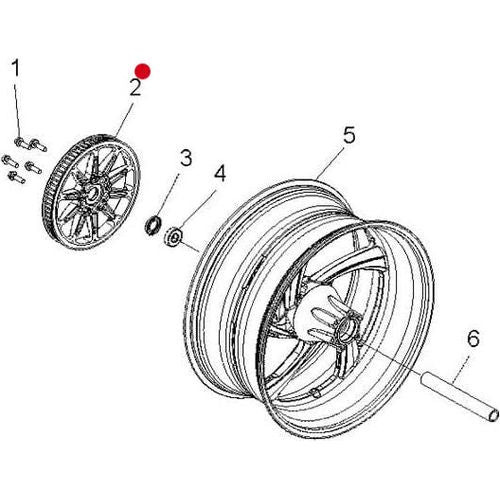 1
2
3
4
5
6