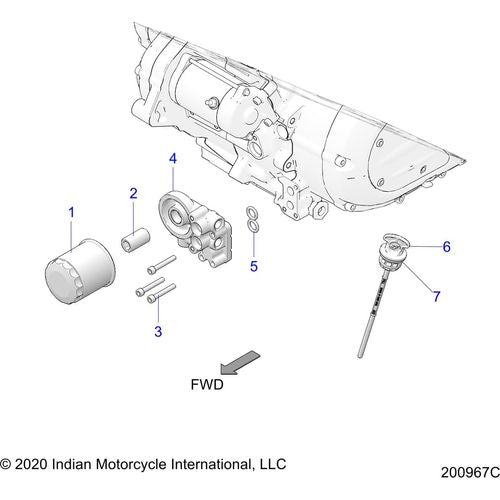 4
2
1
5
6
7
3
FWD
© 2020 Indian Motorcycle International, LLC
200967C