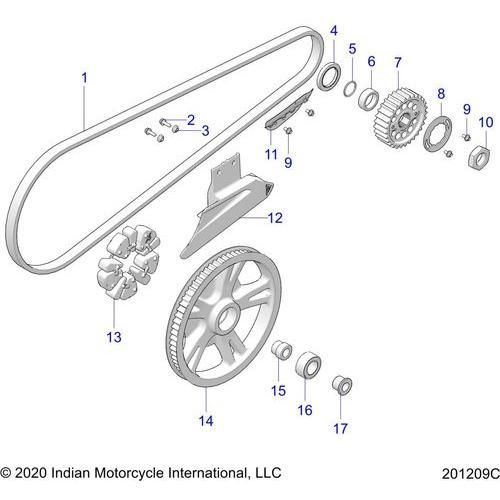 1
2
3
4
5
6
7
8
9
10
11
9
12
13
14
15
16
17

© 2020 Indian Motorcycle International, LLC

201209C