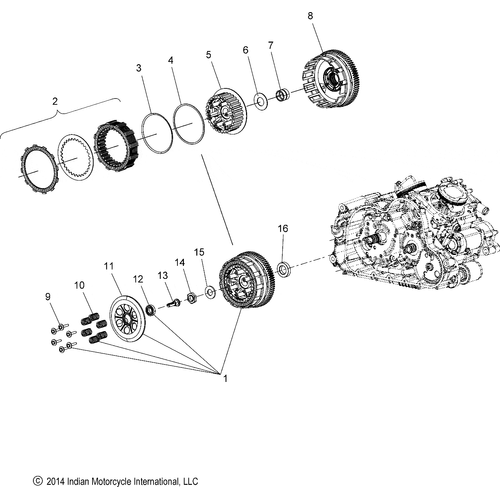 8
7
6
5
4
3
2
16
15
14
13
12
11
10
9
1

© 2014 Indian Motorcycle International, LLC