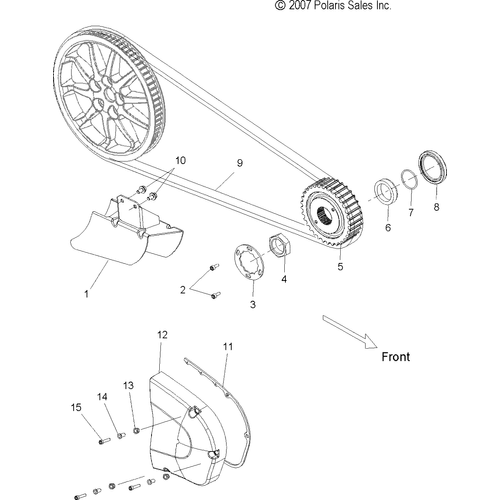 © 2007 Polaris Sales Inc.

10
9
8
7
6
5
4
3
2
1
Front
12
11
13
14
15