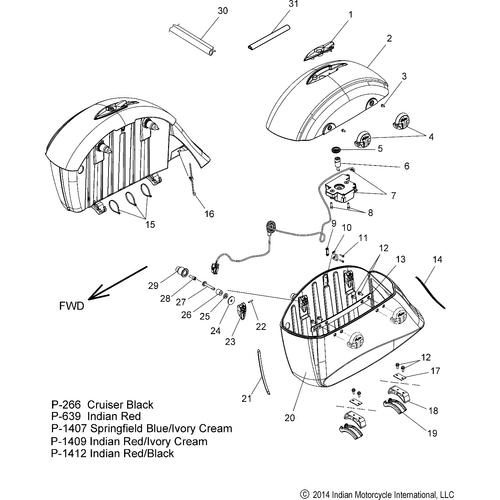 30
31
1
2
3
4
5
6
7
8
16
15
9
10
11
12
13
14
29
28
27
26
25
24
23
22
FWD
21
20
12
17
18
19

P-266 Cruiser Black
P-639 Indian Red
P-1407 Springfield Blue/Ivory Cream
P-1409 Indian Red/Ivory Cream
P-1412 Indian Red/Black

© 2014 Indian Motorcycle International, LLC