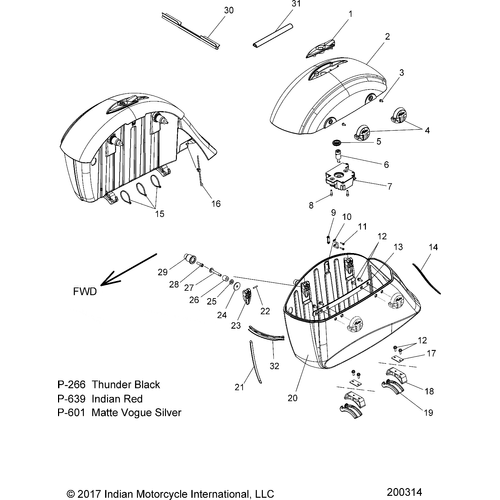 30
31
1
2
3
4
5
6
7
8
15
16
9
10
11
12
13
14
29
28
27
26
25
24
23
22
FWD
32
21
20
12
17
18
19

P-266 Thunder Black
P-639 Indian Red
P-601 Matte Vogue Silver

© 2017 Indian Motorcycle International, LLC
200314