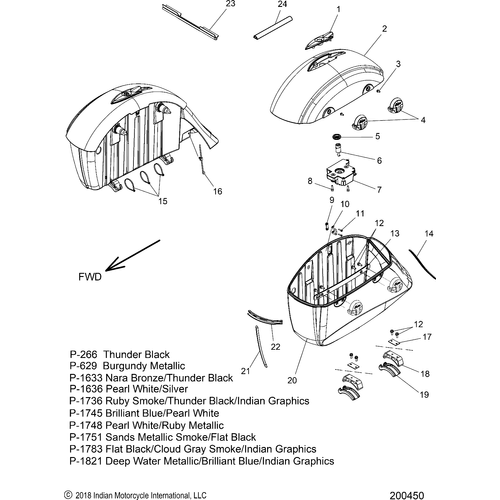 23
24
1
2
3
4
5
6
7
8
9
10
11
12
13
14
15
16
FWD
12
17
18
19
20
21
22

P-266 Thunder Black
P-629 Burgundy Metallic
P-1633 Nara Bronze/Thunder Black
P-1636 Pearl White/Silver
P-1736 Ruby Smoke/Thunder Black/Indian Graphics
P-1745 Brilliant Blue/Pearl White
P-1748 Pearl White/Ruby Metallic
P-1751 Sands Metallic Smoke/Flat Black
P-1783 Flat Black/Cloud Gray Smoke/Indian Graphics
P-1821 Deep Water Metallic/Brilliant Blue/Indian Graphics

© 2018 Indian Motorcycle International, LLC
200450