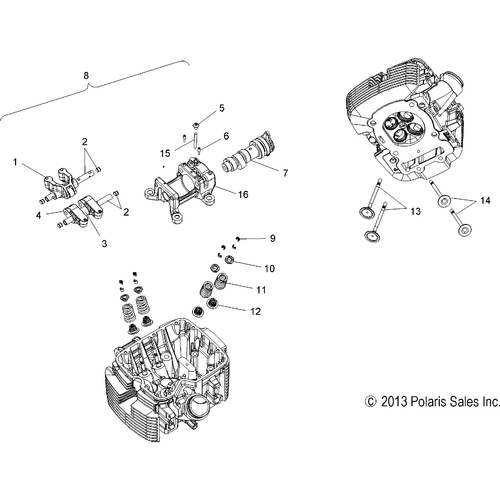 8
5
2
15
6
1
7
16
4
2
3
13
14
9
10
11
12
© 2013 Polaris Sales Inc.