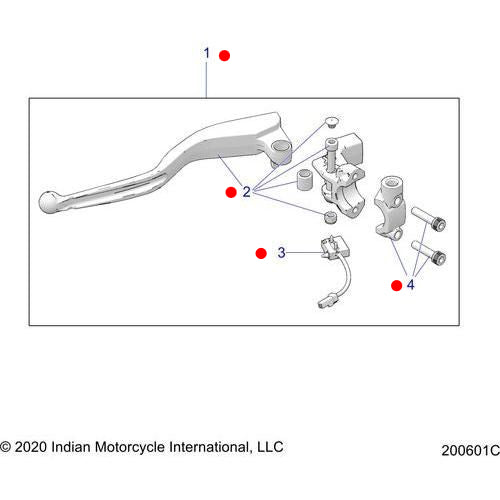 1

2

3

4

© 2020 Indian Motorcycle International, LLC

200601C