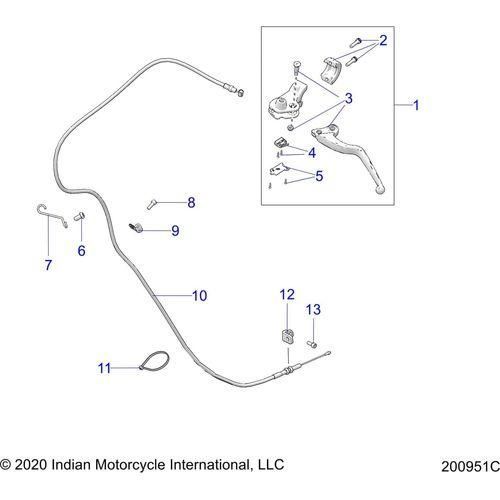 2
3
1
4
5
8
9
7
6
10
12
13
11

© 2020 Indian Motorcycle International, LLC

200951C