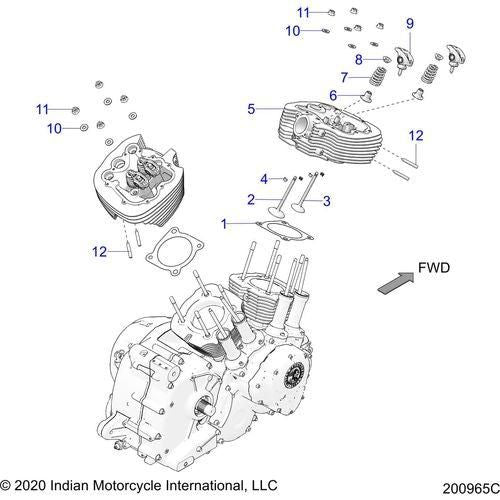 11
10
9
8
7
6
5
11
10
12
4
2
3
1
12
FWD

© 2020 Indian Motorcycle International, LLC

200965C