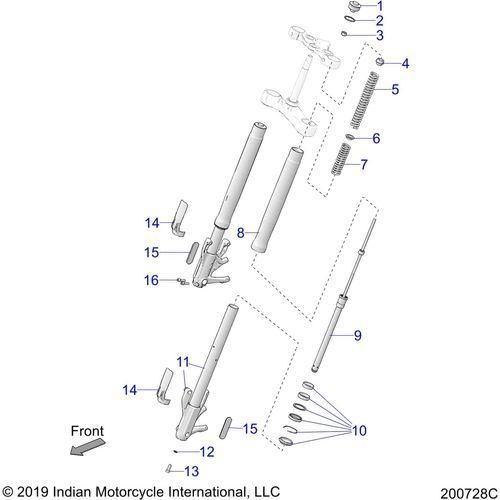 1
2
3
4
5
6
7
14
8
15
16
9
11
14
10
Front
15
12
13
© 2019 Indian Motorcycle International, LLC
200728C