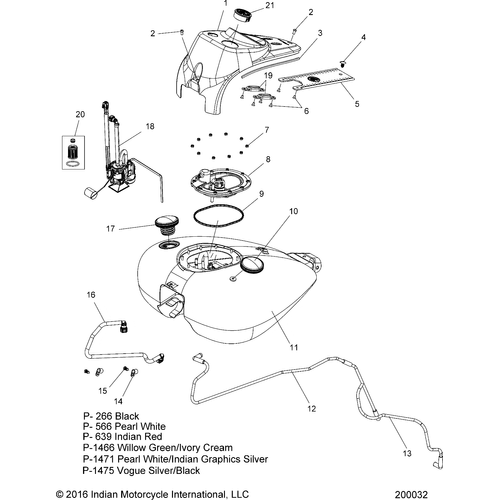 1
21
2
2
3
4
19
5
6
20
18
7
8
9
10
17
16
11
15
14
12
13

P- 266 Black
P- 566 Pearl White
P- 639 Indian Red
P-1466 Willow Green/Ivory Cream
P-1471 Pearl White/Indian Graphics Silver
P-1475 Vogue Silver/Black

© 2016 Indian Motorcycle International, LLC

200032