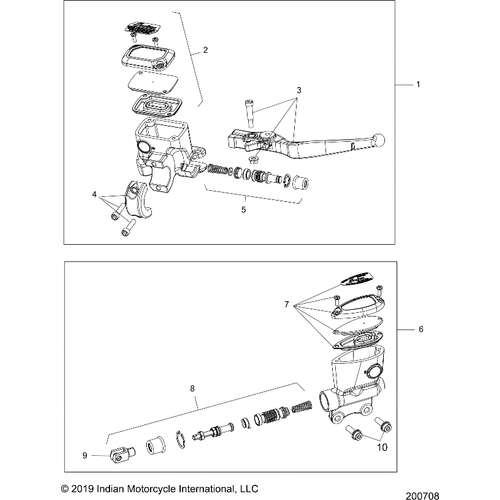 2

3

1

4

5

7

6

8

9

10

© 2019 Indian Motorcycle International, LLC

200708