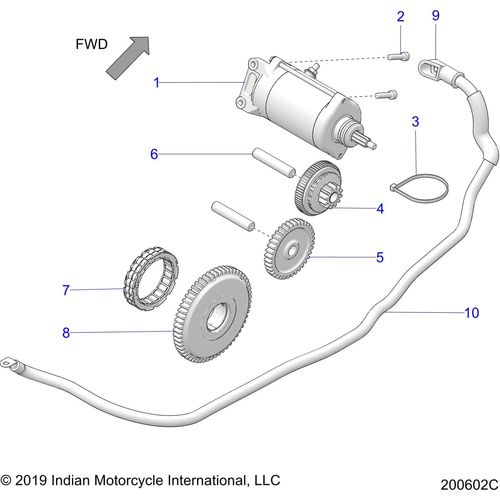 FWD

2

9

1

3

6

4

5

7

10

8

© 2019 Indian Motorcycle International, LLC

200602C