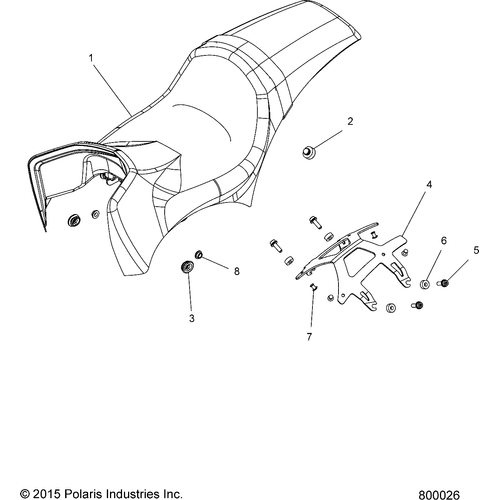 1

2

4

6

5

8

3

7

© 2015 Polaris Industries Inc.

800026