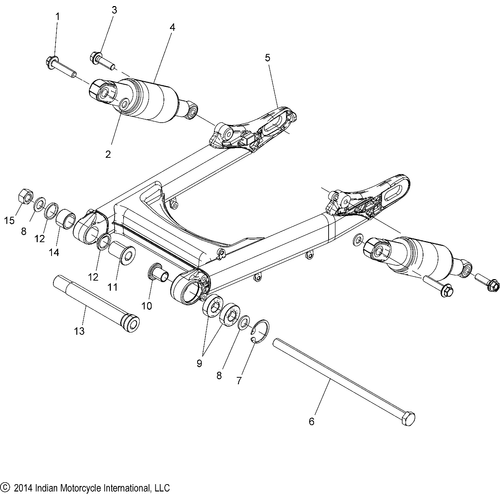 1
3
4
5
2
15
8
12
14
12
11
10
13
9
8
7
6

© 2014 Indian Motorcycle International, LLC