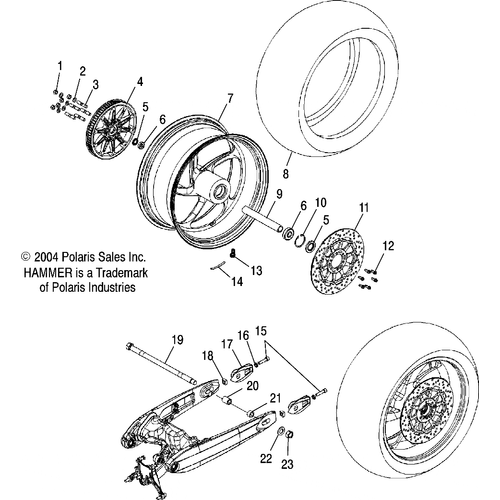 1
2
3
4
5
6
7
8
9
6
10
5
11
12
13
14

© 2004 Polaris Sales Inc.
HAMMER is a Trademark
of Polaris Industries

19
18
17
16
15
20
21
22
23