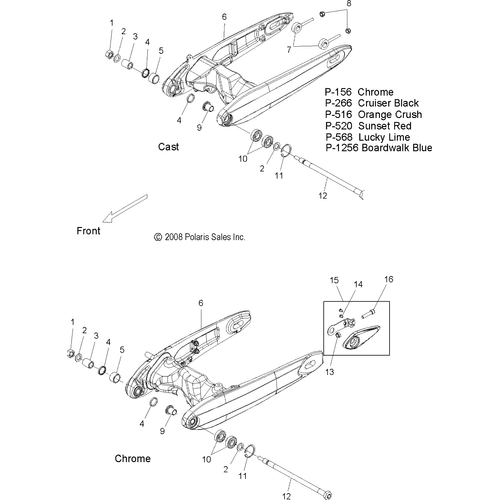 8
1 2 3 4 5
6
7
P-156 Chrome
P-266 Cruiser Black
P-516 Orange Crush
P-520 Sunset Red
P-568 Lucky Lime
P-1256 Boardwalk Blue
4
9
Cast
10
2
11
12
Front
© 2008 Polaris Sales Inc.

15 14 16
6
1 2 3 4 5
13
4
9
Chrome
10
2
11
12