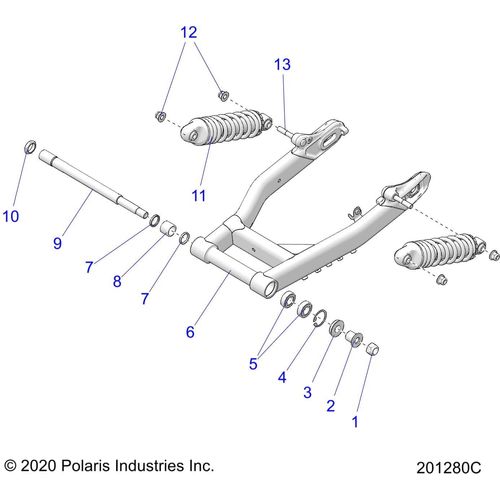 12

13

11

10

9

7

8

7

6

5

4

3

2

1

© 2020 Polaris Industries Inc.

201280C