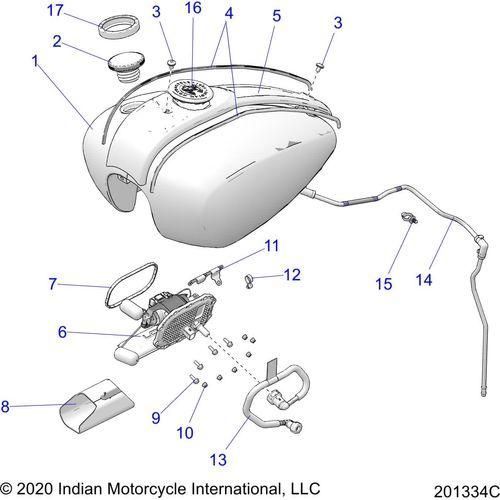 17
3
16
4
5
3
2
1
11
7
12
15
14
6
8
9
10
13

© 2020 Indian Motorcycle International, LLC

201334C